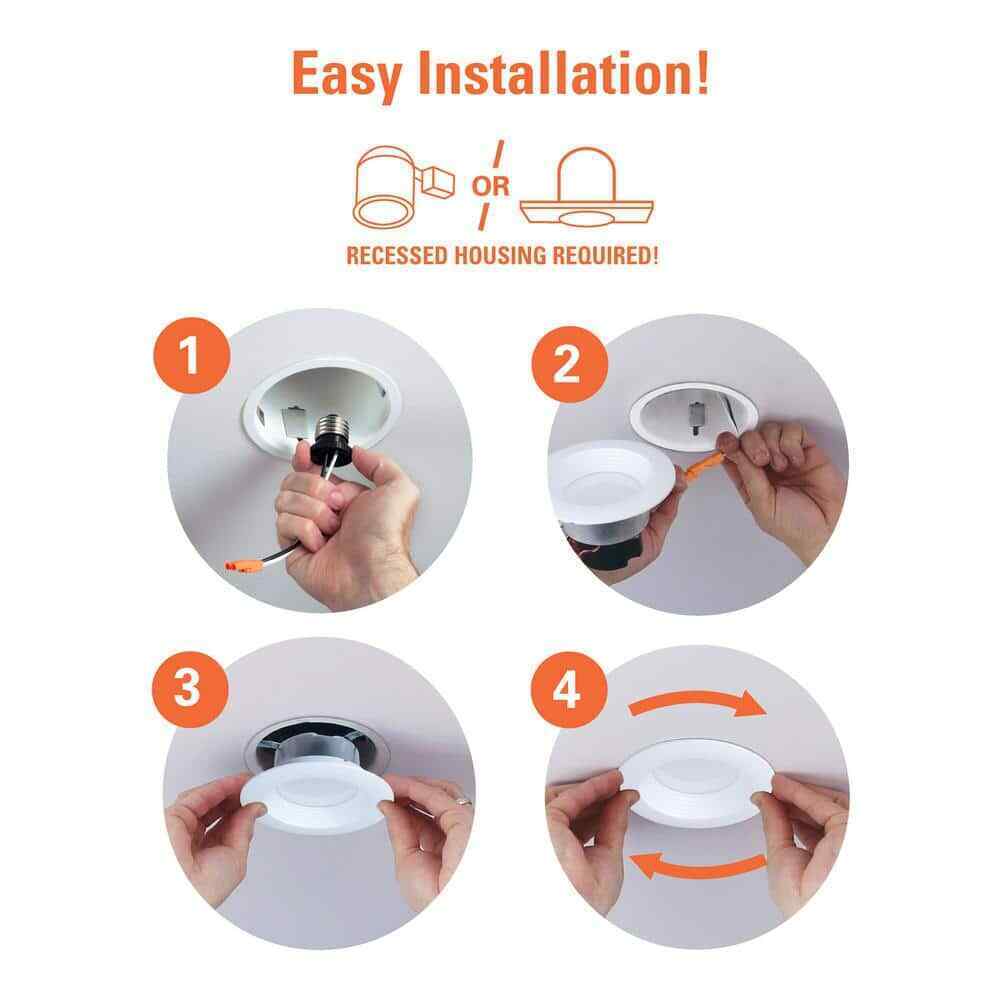 Easy Installation!

OR

RECESSED HOUSING REQUIRED!

1

2

3

4