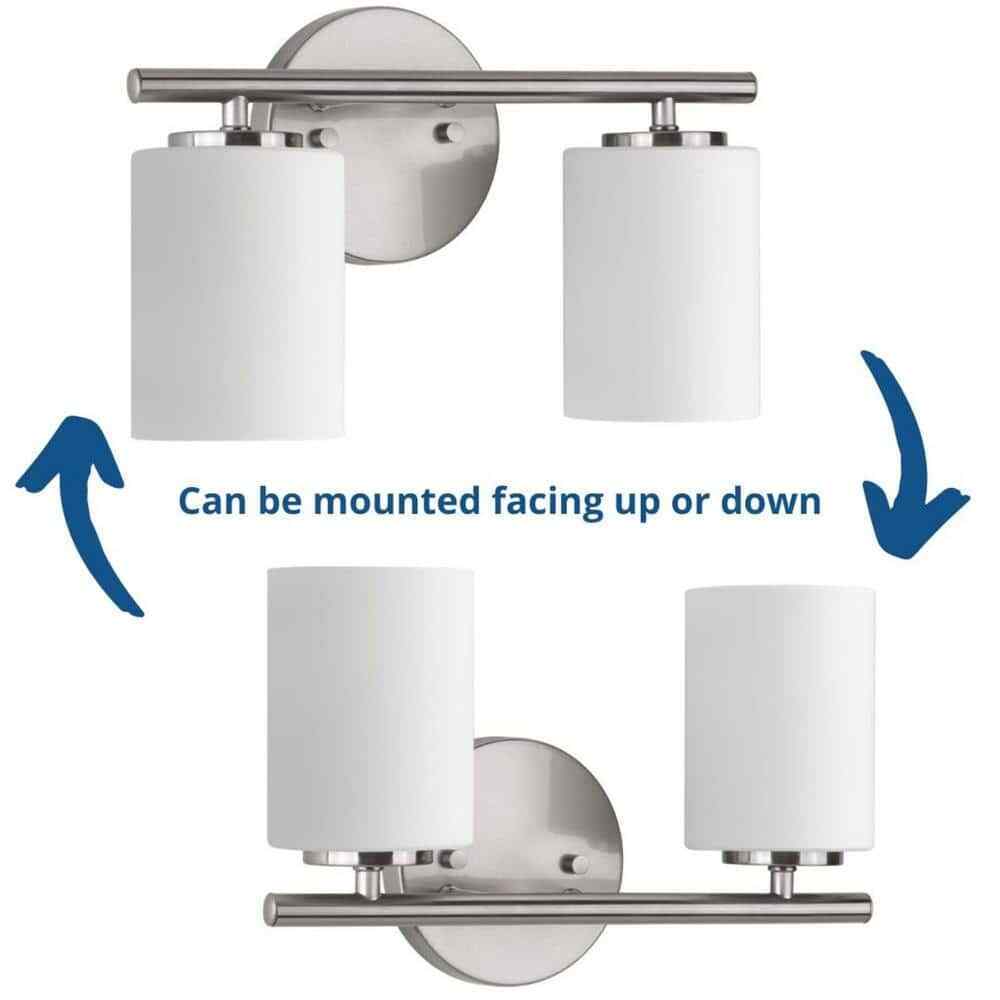 Can be mounted facing up or down