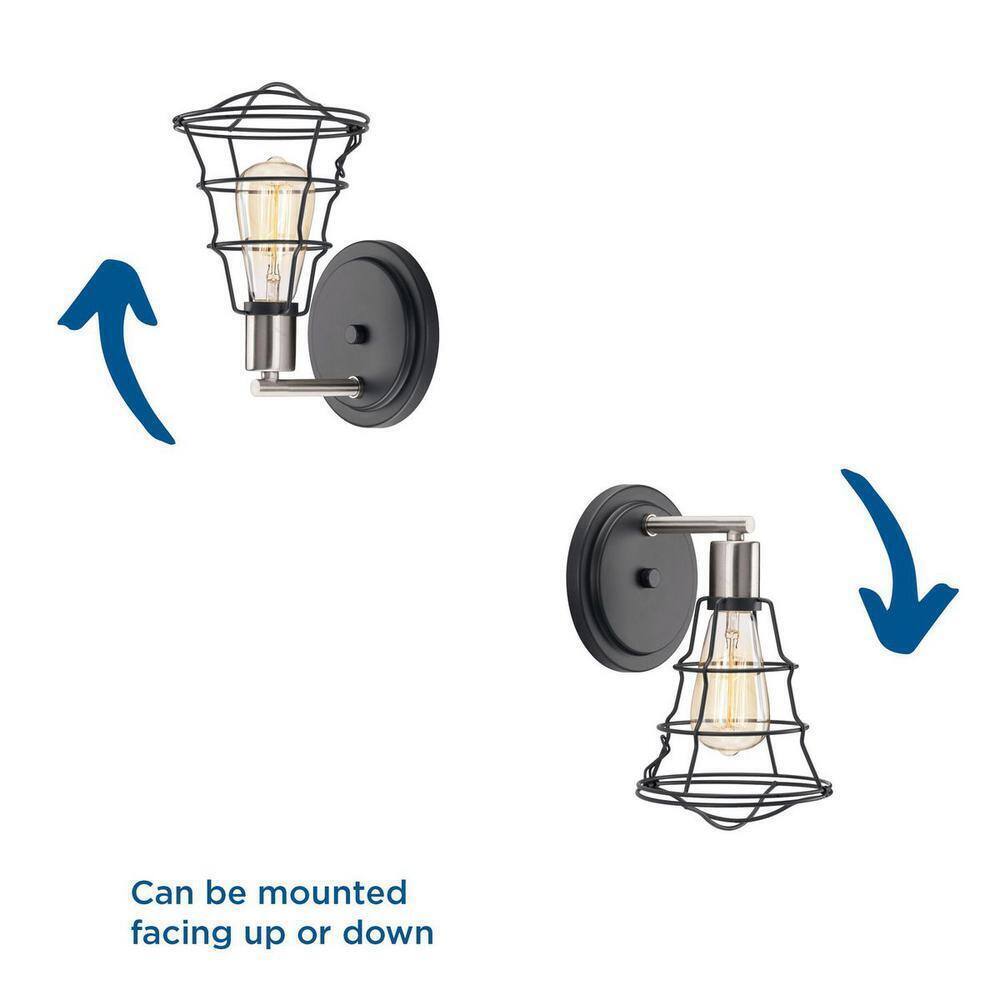 Can be mounted facing up or down