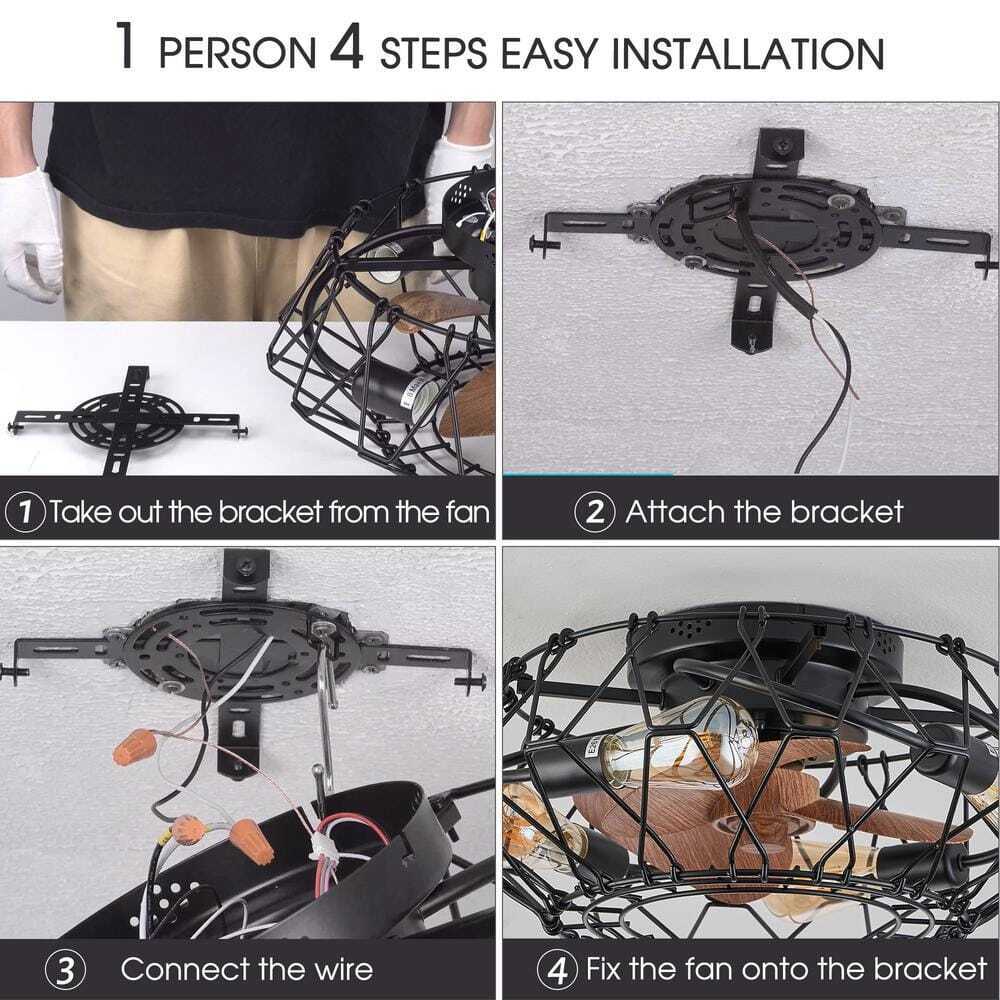 1 PERSON 4 STEPS EASY INSTALLATION

1 Take out the bracket from the fan

2 Attach the bracket

3 Connect the wire

4 Fix the fan onto the bracket