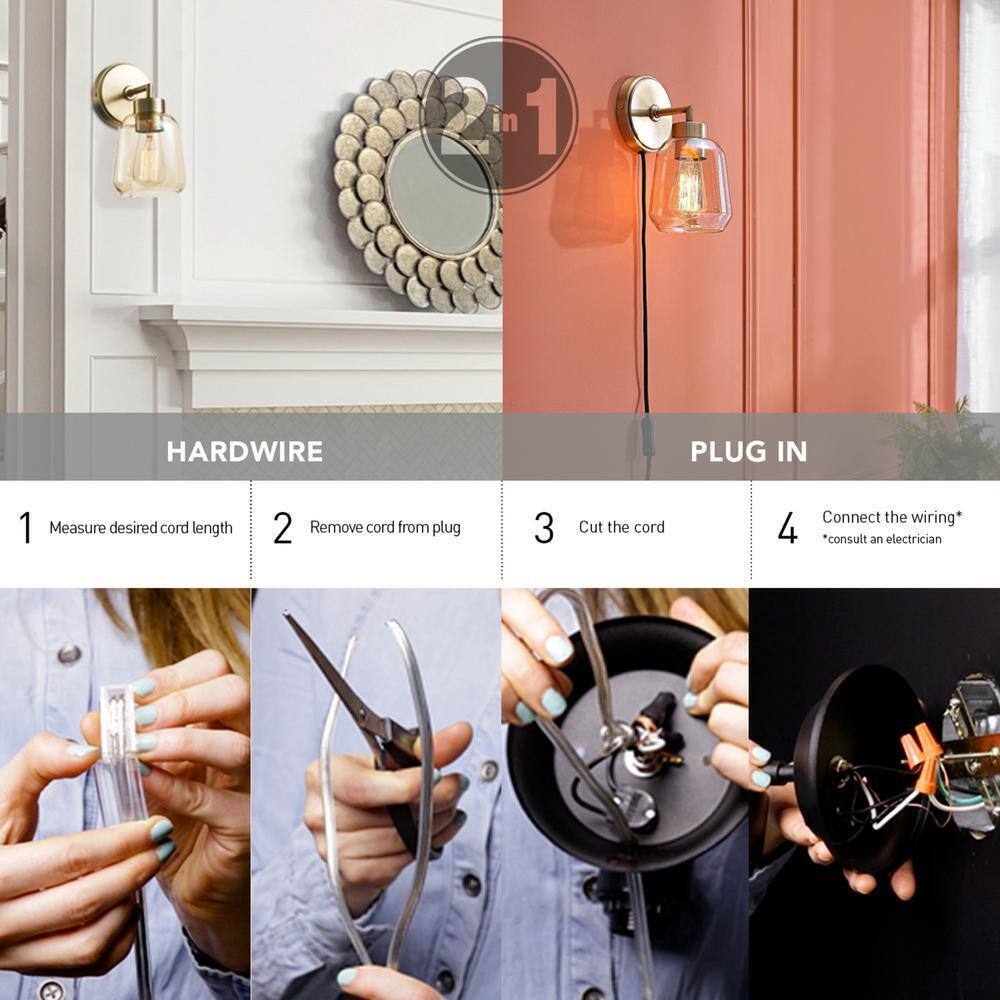 2 in 1

HARDWIRE

PLUG IN

1 Measure desired cord length

2 Remove cord from plug

3 Cut the cord

4 Connect the wiring*
*consult an electrician