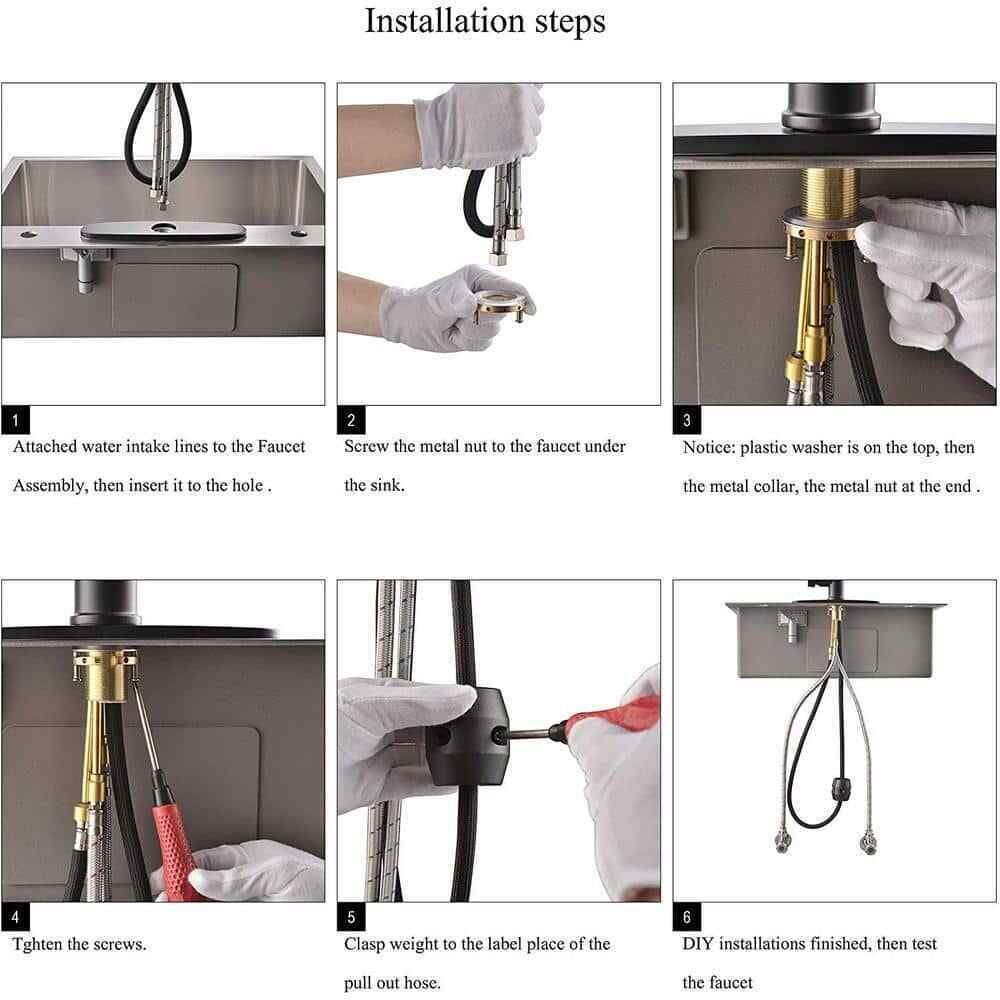 Installation steps

1
Attached water intake lines to the Faucet Assembly, then insert it to the hole .

2
Screw the metal nut to the faucet under the sink.

3
Notice: plastic washer is on the top, then the metal collar, the metal nut at the end .

4
Tghten the screws.

5
Clasp weight to the label place of the pull out hose.

6
DIY installations finished, then test the faucet