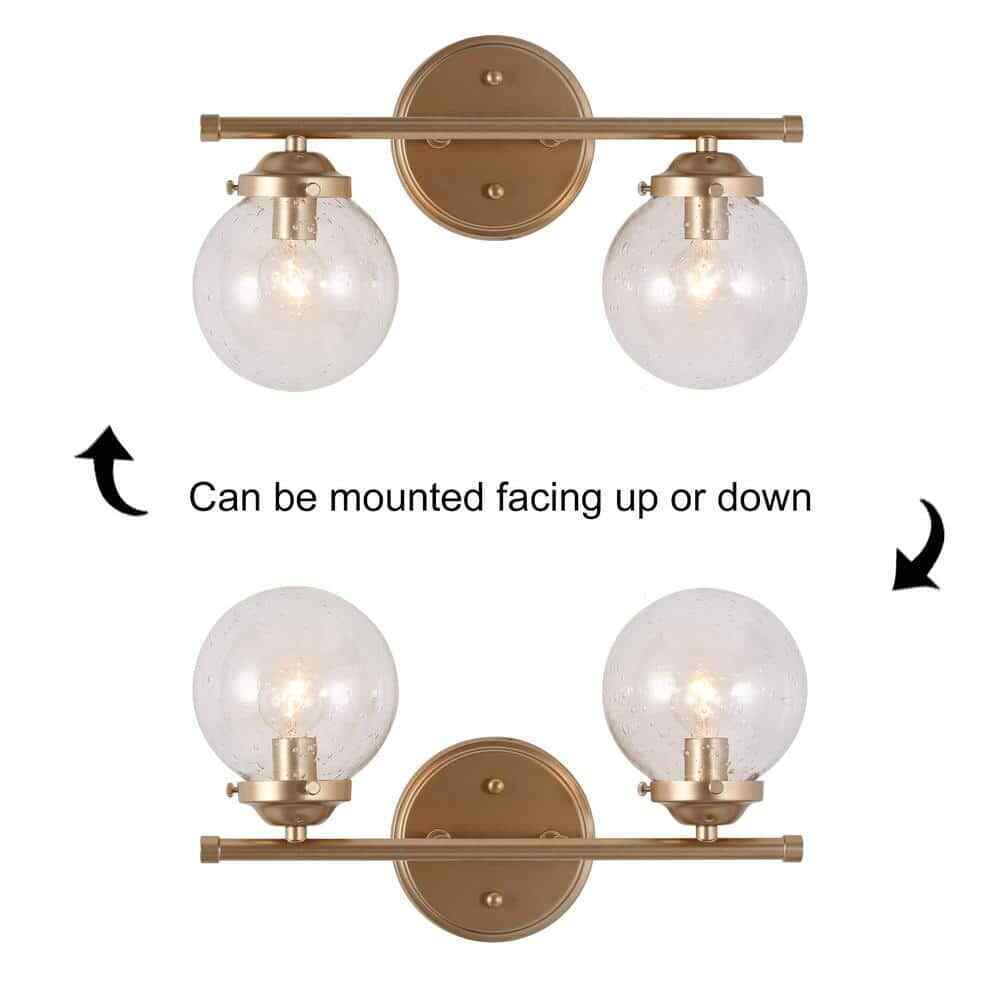 Can be mounted facing up or down