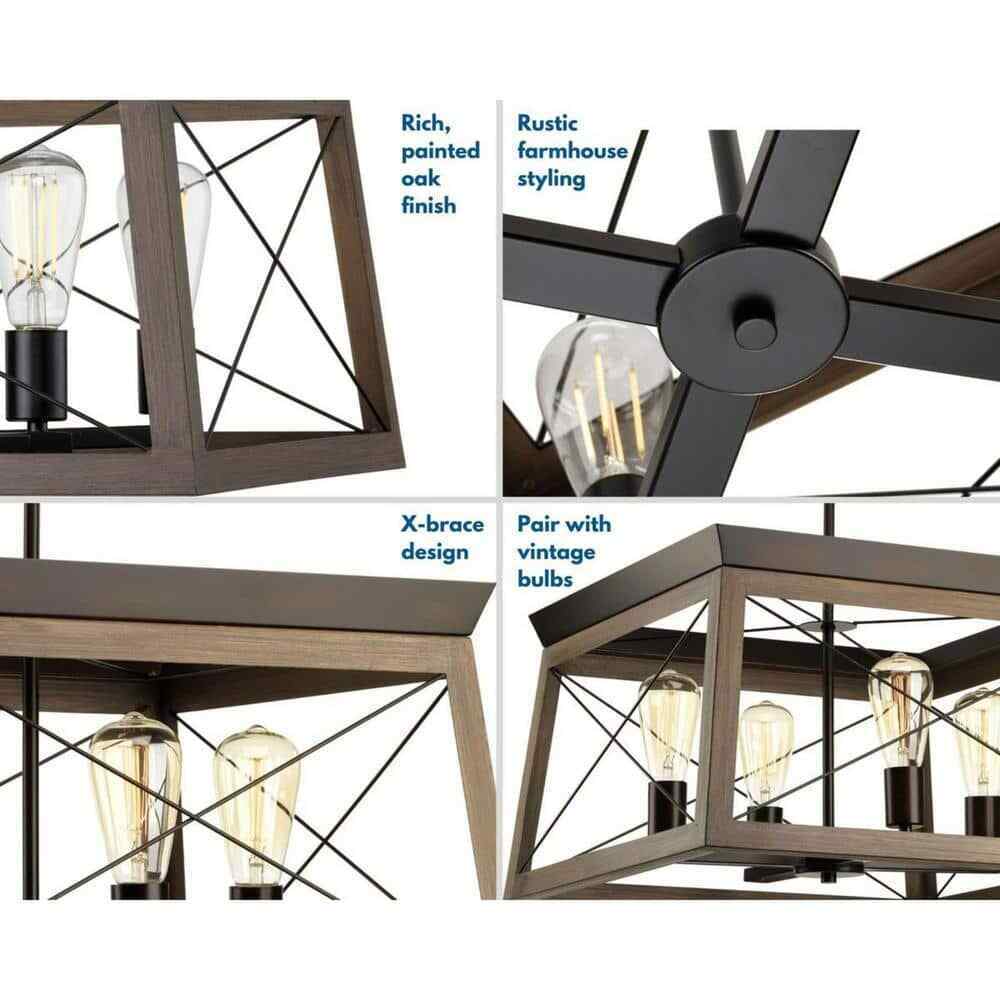 Rich, painted oak finish

Rustic farmhouse styling

X-brace design

Pair with vintage bulbs