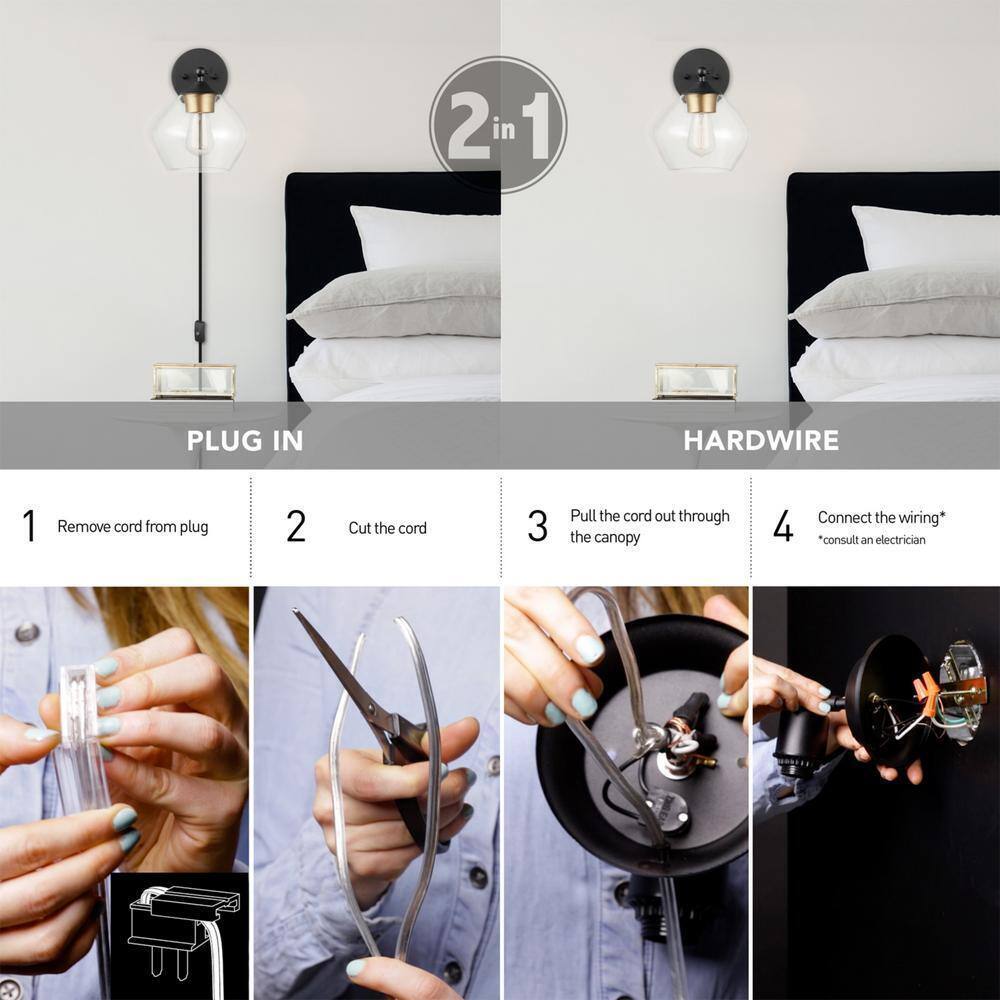 2 in 1

PLUG IN

HARDWIRE

1 Remove cord from plug

2 Cut the cord

3 Pull the cord out through the canopy

4 Connect the wiring*
*consult an electrician