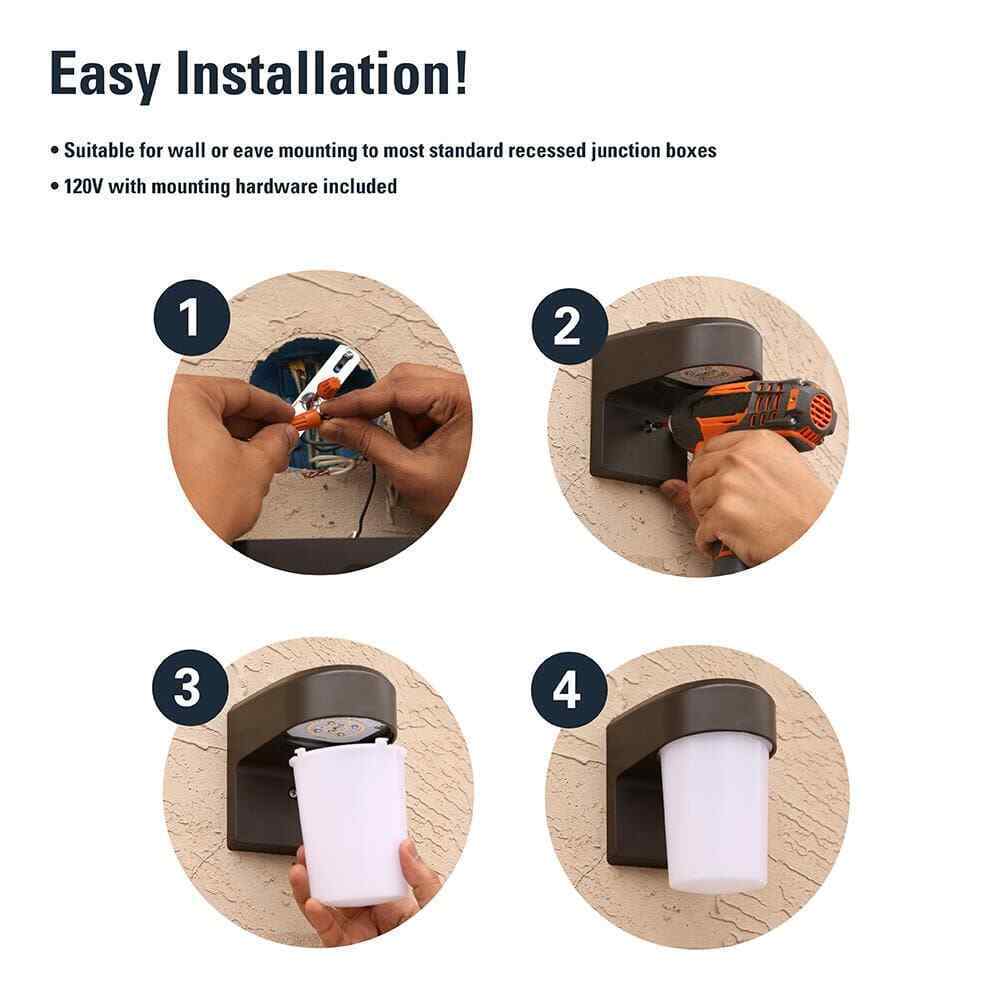 Easy Installation!

• Suitable for wall or eave mounting to most standard recessed junction boxes
• 120V with mounting hardware included

1

2

3

4