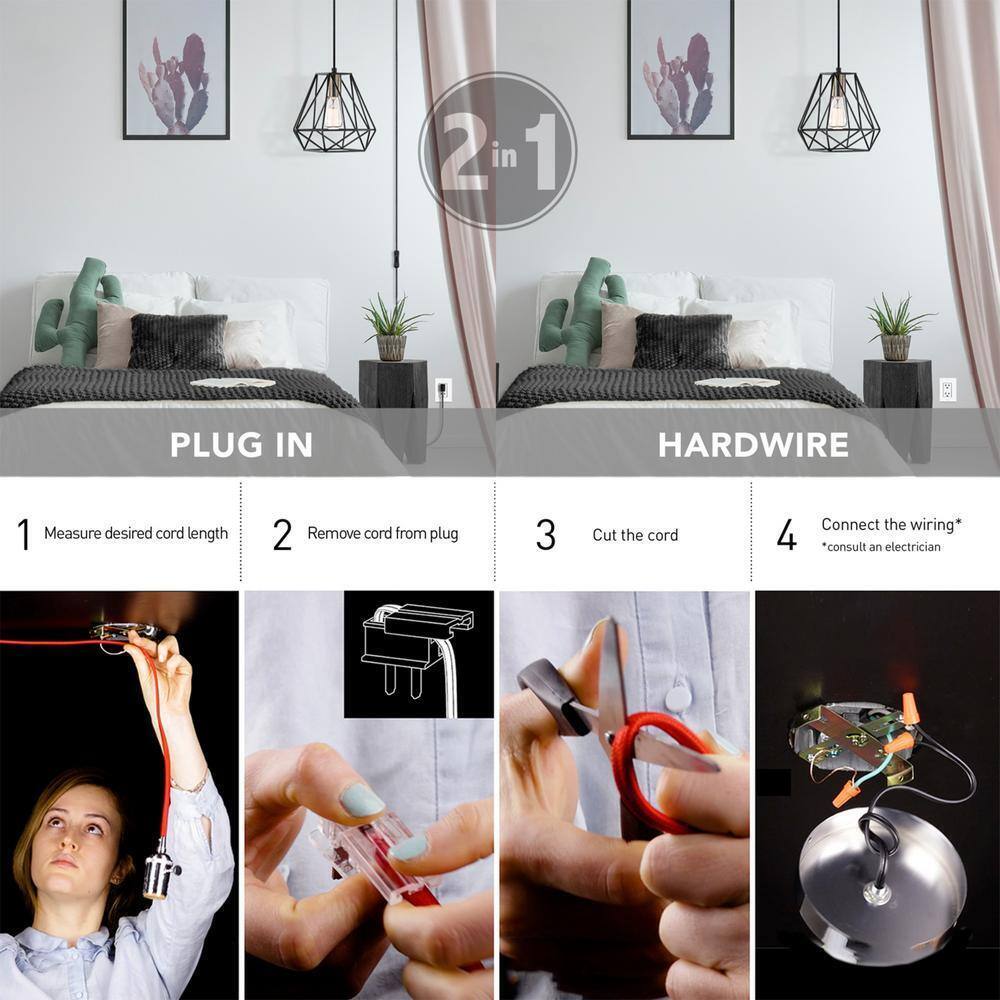 2 in 1

PLUG IN

HARDWIRE

1 Measure desired cord length

2 Remove cord from plug

3 Cut the cord

4 Connect the wiring*
*consult an electrician