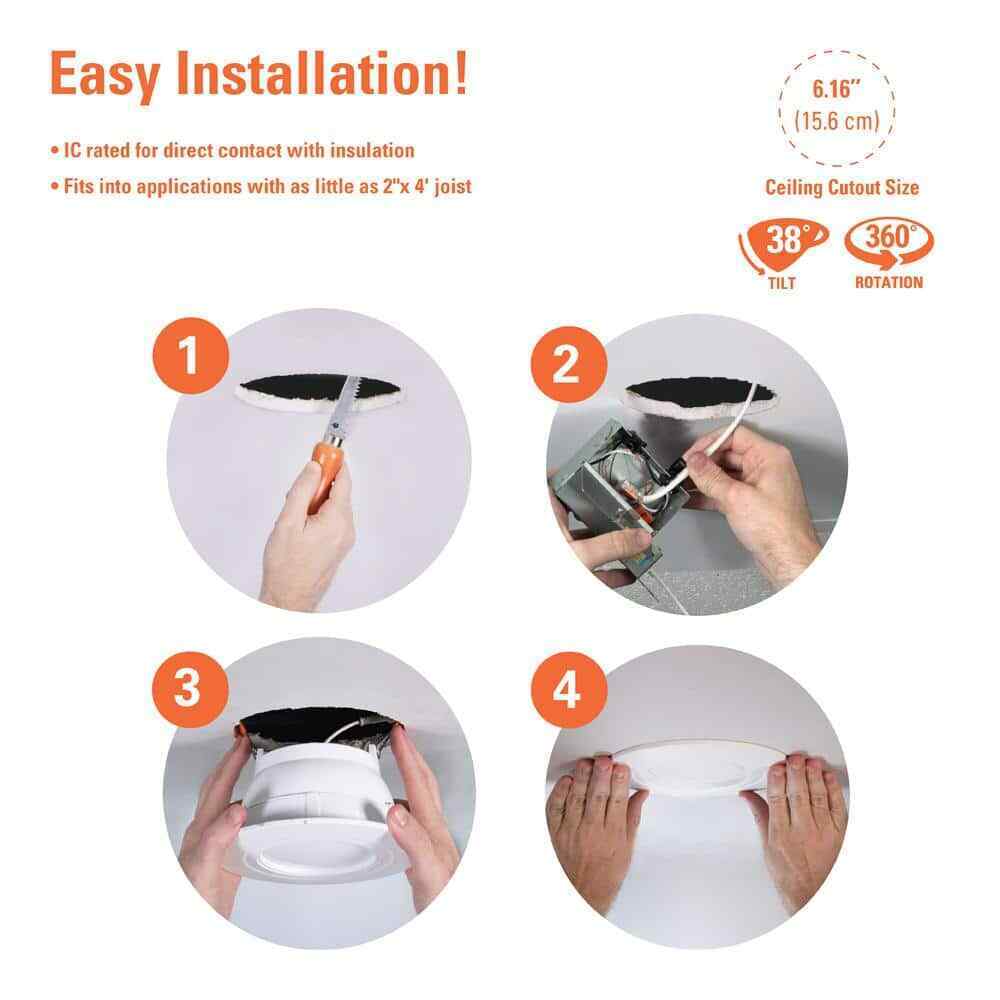 Easy Installation!

• IC rated for direct contact with insulation
• Fits into applications with as little as 2"x 4' joist

6.16"
(15.6 cm)

Ceiling Cutout Size

38°
TILT

360°
ROTATION

1

2

3

4