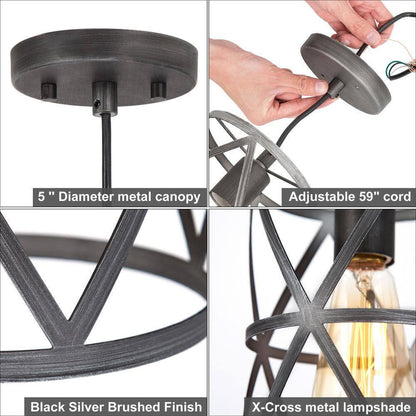 5 '' Diameter metal canopy

Adjustable 59" cord

Black Silver Brushed Finish

X-Cross metal lampshade