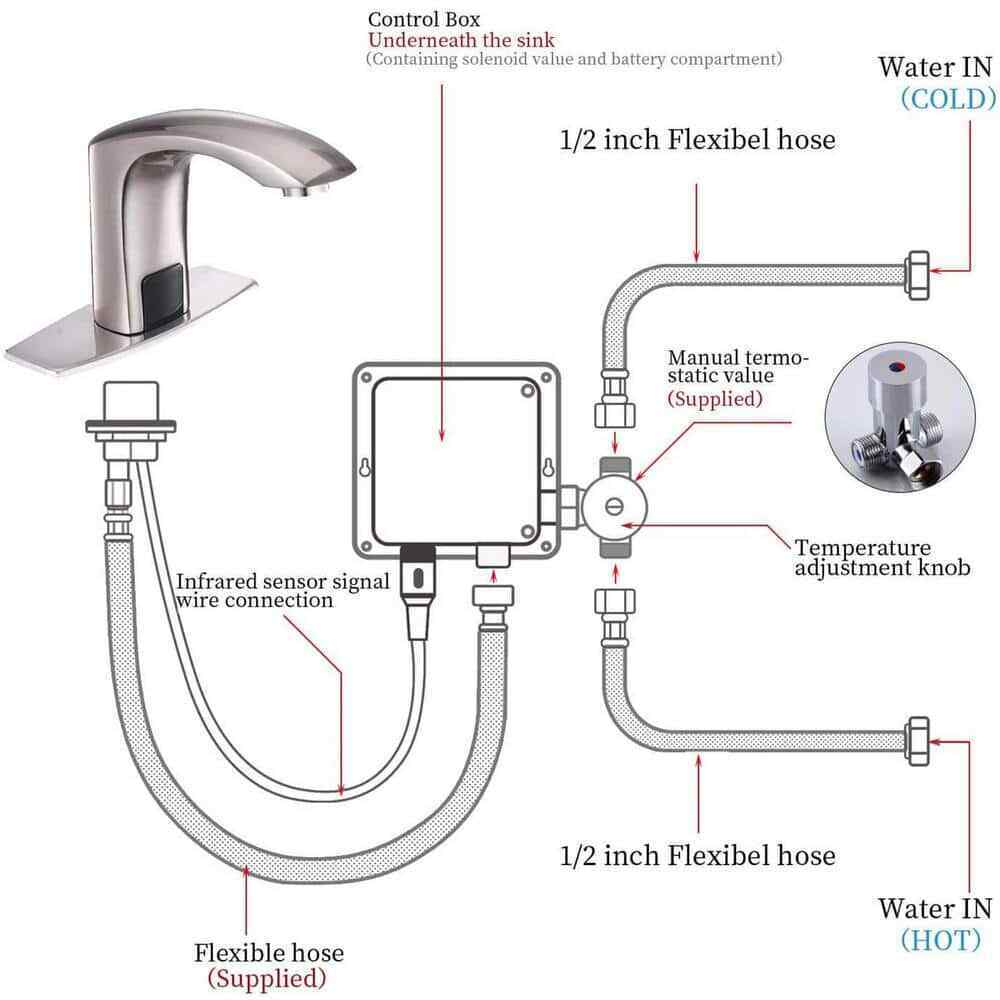 Control Box
Underneath the sink
(Containing solenoid value and battery compartment)

Water IN
(COLD)

1/2 inch Flexibel hose

Manual termostatic value
(Supplied)

Temperature adjustment knob

Infrared sensor signal wire connection

1/2 inch Flexibel hose

Water IN
(HOT)

Flexible hose
(Supplied)