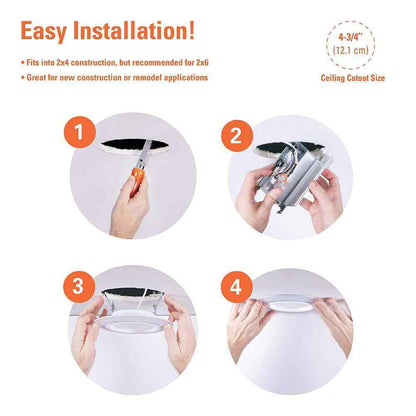 Easy Installation!

• Fits into 2x4 construction, but recommended for 2x6
• Great for new construction or remodel applications

4-3/4"
(12.1 cm)
Ceiling Cutout Size

1

2

3

4