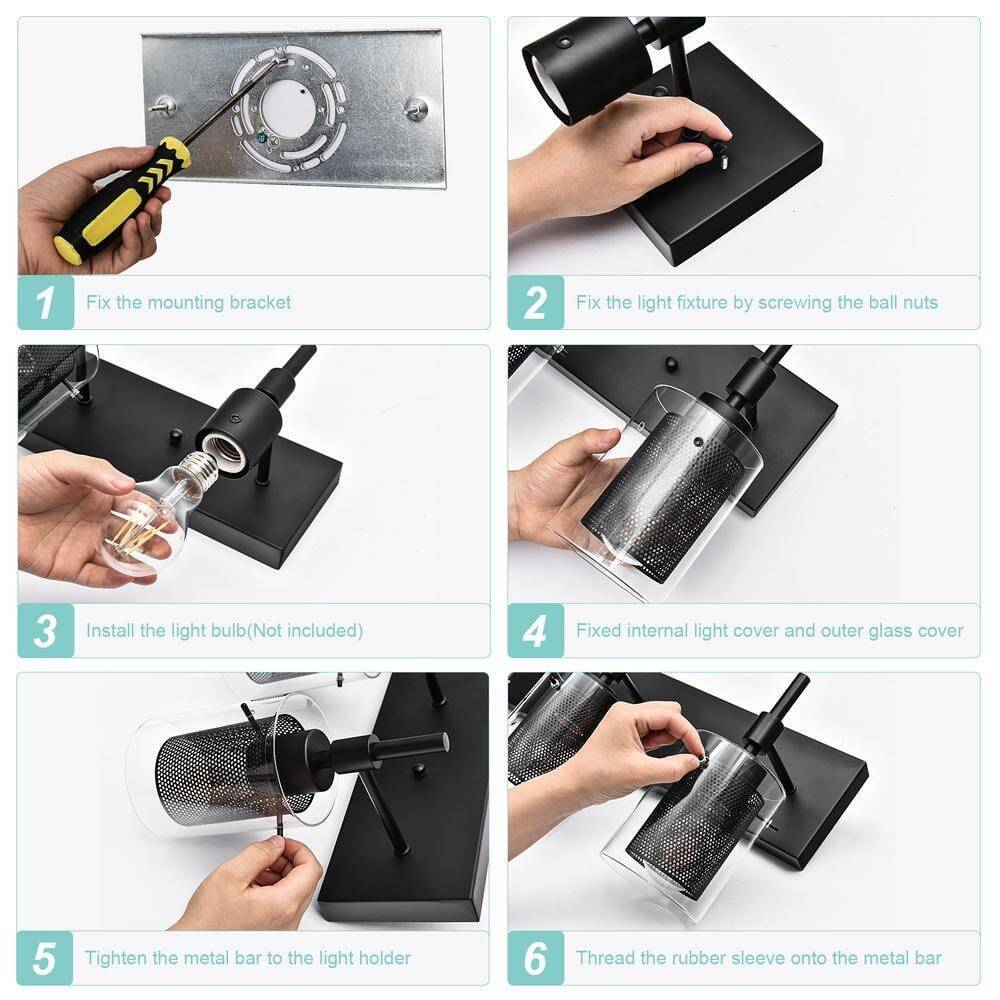 1 Fix the mounting bracket

2 Fix the light fixture by screwing the ball nuts

3 Install the light bulb(Not included)

4 Fixed internal light cover and outer glass cover

5 Tighten the metal bar to the light holder

6 Thread the rubber sleeve onto the metal bar