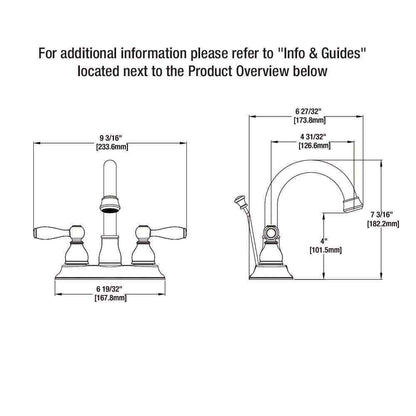 For additional information please refer to "Info & Guides" located next to the Product Overview below

9 3/16"
[233.6mm]

6 19/32"
[167.8mm]

6 27/32"
[173.8mm]

4 31/32"
[126.6mm]

7 3/16"
[182.2mm]

4"
[101.5mm]