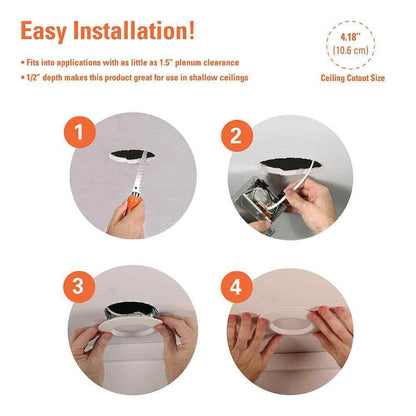 Easy Installation!

• Fits into applications with as little as 1.5" plenum clearance

• 1/2" depth makes this product great for use in shallow ceilings

4.18"
(10.6 cm)

Ceiling Cutout Size

1

2

3

4