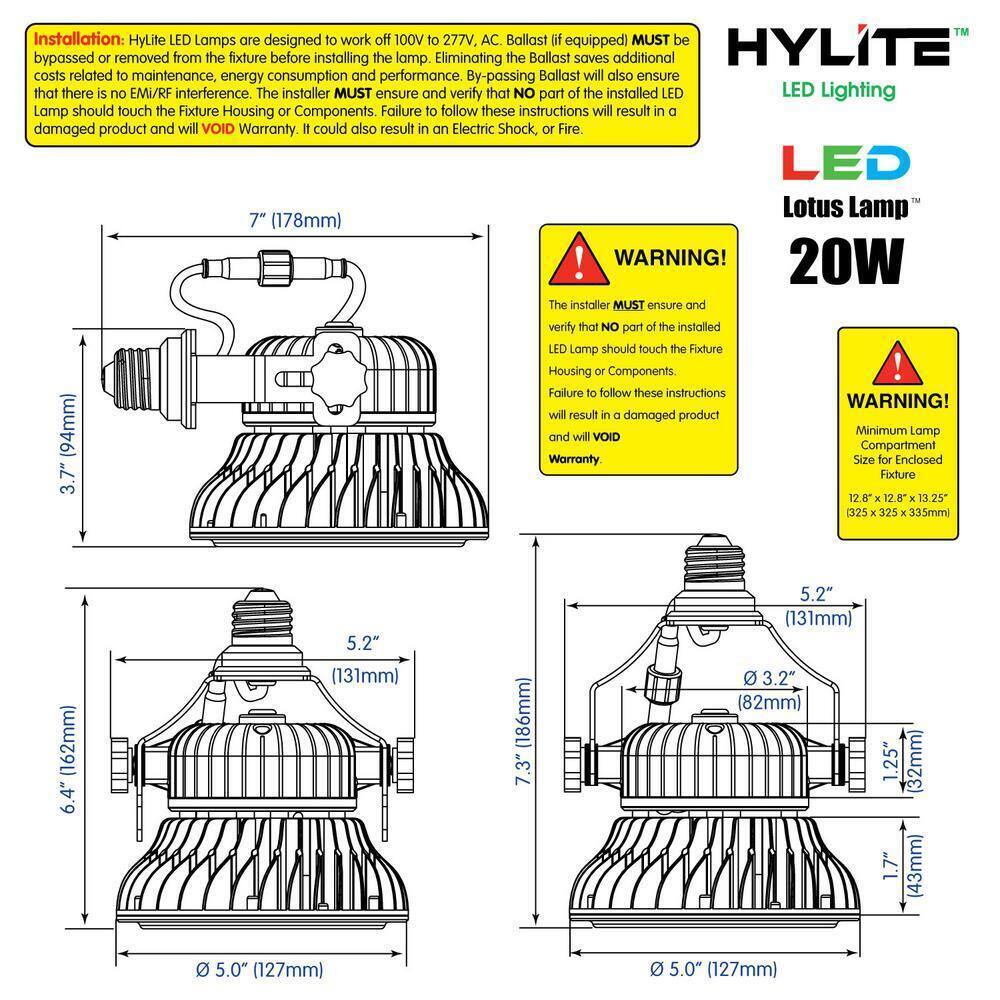 Installation: HyLite LED Lamps are designed to work off 100V to 277V, AC. Ballast (if equipped) MUST be bypassed or removed from the fixture before installing the lamp. Eliminating the Ballast saves additional costs related to maintenance, energy consumption and performance. By-passing Ballast will also ensure that there is no EMi/RF interference. The installer MUST ensure and verify that NO part of the installed LED Lamp should touch the Fixture Housing or Components. Failure to follow these instructions will result in a damaged product and will VOID Warranty. It could also result in an Electric Shock, or Fire.

HYLITE™
LED Lighting

LED
Lotus Lamp™
20W

7" (178mm)

3.7" (94mm)

WARNING!

The installer MUST ensure and verify that NO part of the installed LED Lamp should touch the Fixture Housing or Components.
Failure to follow these instructions will result in a damaged product and will VOID Warranty.

WARNING!

Minimum Lamp Compartment Size for Enclosed Fixture

12.8" x 12.8" x 13.25" (325 x 325 x 335mm)

5.2" (131mm)

6.4" (162mm)

Ø 5.0" (127mm)

5.2" (131mm)

Ø 3.2" (82mm)

7.3" (186mm)

1.25" (32mm)

1.7" (43mm)

Ø 5.0" (127mm)