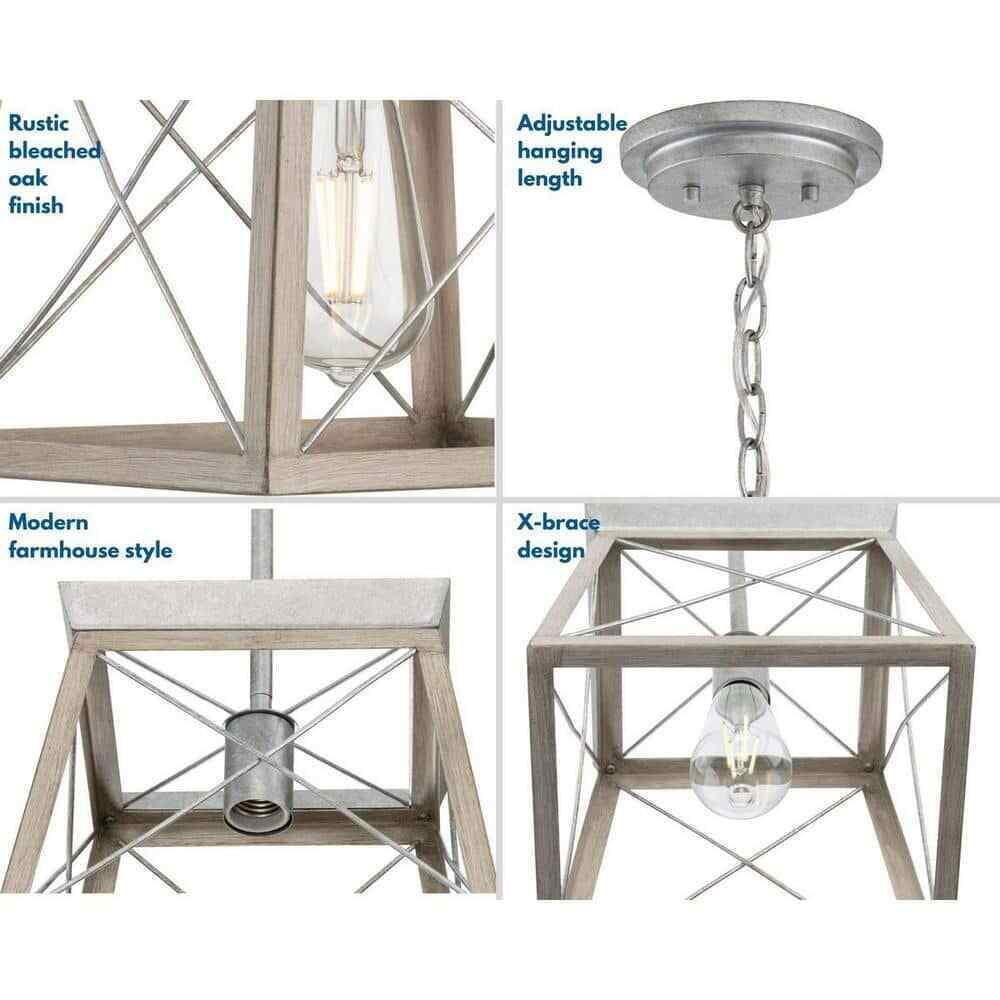 Rustic bleached oak finish

Adjustable hanging length

Modern farmhouse style

X-brace design