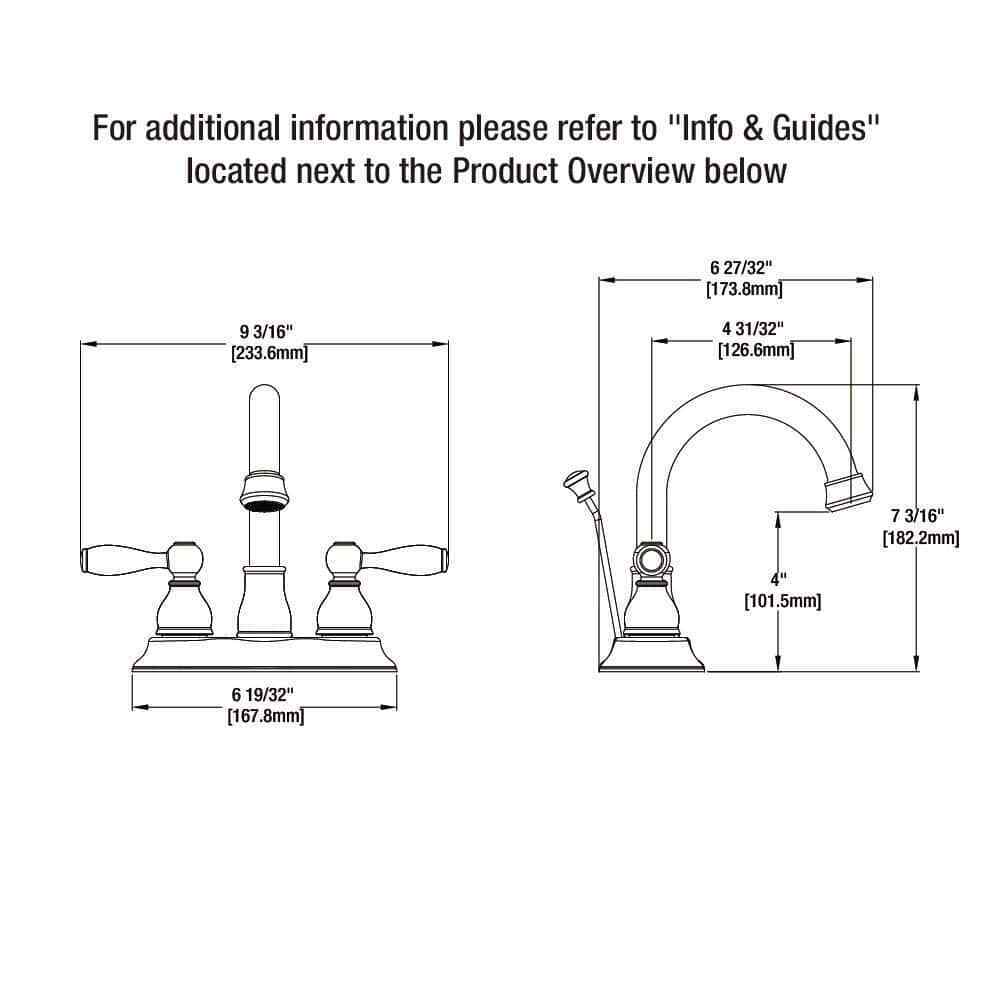 For additional information please refer to "Info & Guides" located next to the Product Overview below

9 3/16"
[233.6mm]

6 19/32"
[167.8mm]

6 27/32"
[173.8mm]

4 31/32"
[126.6mm]

7 3/16"
[182.2mm]

4"
[101.5mm]