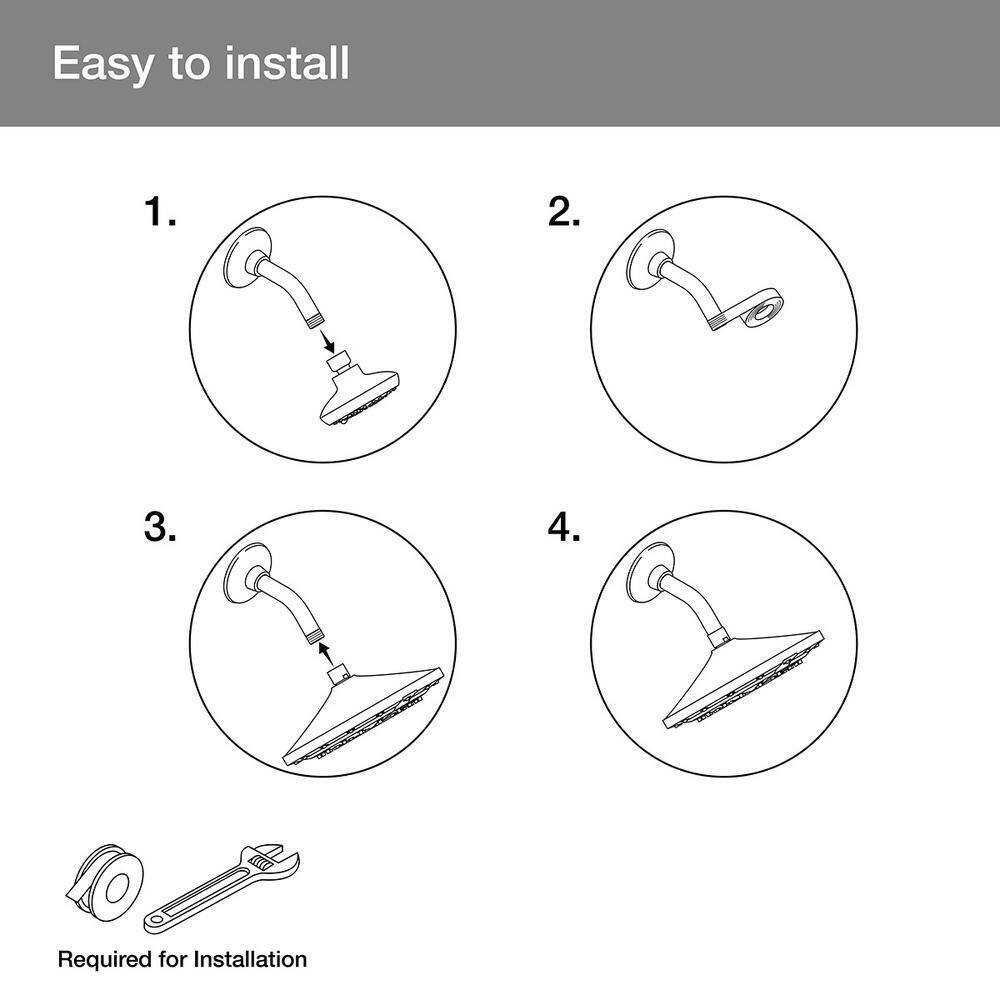 Easy to install

1.

2.

3.

4.

Required for Installation