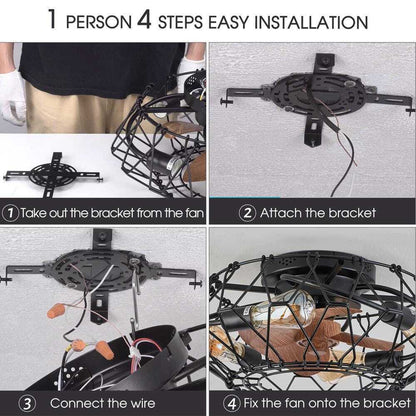 1 PERSON 4 STEPS EASY INSTALLATION

1 Take out the bracket from the fan

2 Attach the bracket

3 Connect the wire

4 Fix the fan onto the bracket