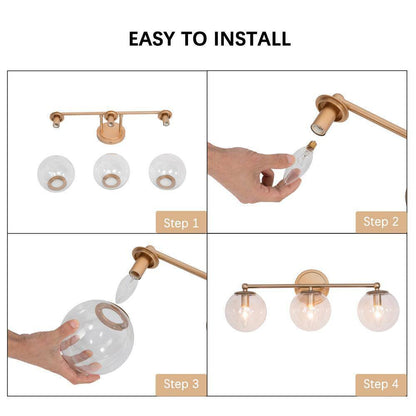 EASY TO INSTALL

Step 1

Step 2

Step 3

Step 4