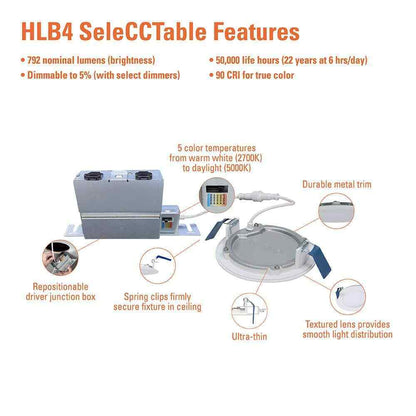 HLB4 SeleCCTable Features

• 792 nominal lumens (brightness)
• Dimmable to 5% (with select dimmers)

• 50,000 life hours (22 years at 6 hrs/day)
• 90 CRI for true color

5 color temperatures from warm white (2700K) to daylight (5000K)

Durable metal trim

Repositionable driver junction box

Spring clips firmly secure fixture in ceiling

Ultra-thin

Textured lens provides smooth light distribution