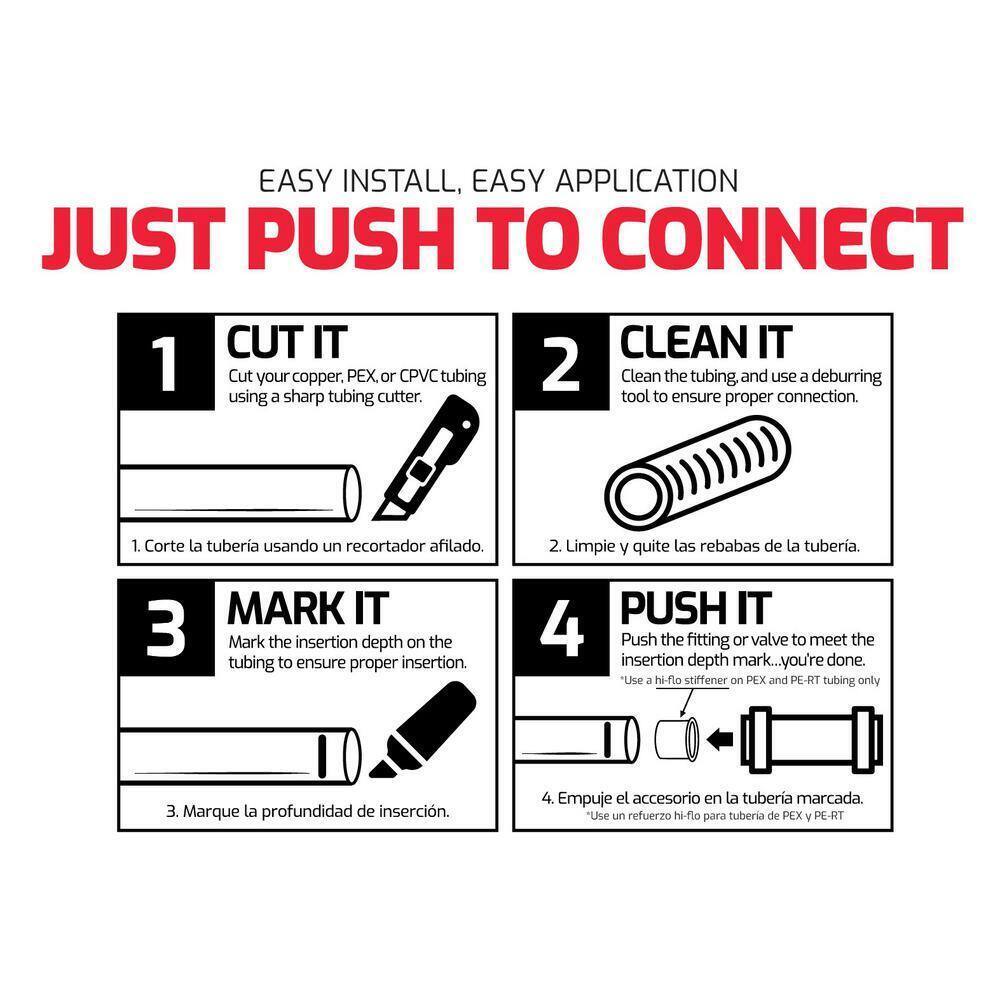 EASY INSTALL, EASY APPLICATION

JUST PUSH TO CONNECT

1 CUT IT
Cut your copper, PEX, or CPVC tubing using a sharp tubing cutter.

1. Corte la tubería usando un recortador afilado.

2 CLEAN IT
Clean the tubing, and use a deburring tool to ensure proper connection.

2. Limpie y quite las rebabas de la tubería.

3 MARK IT
Mark the insertion depth on the tubing to ensure proper insertion.

3. Marque la profundidad de inserción.

4 PUSH IT
Push the fitting or valve to meet the insertion depth mark...you're done.
*Use a hi-flo stiffener on PEX and PE-RT tubing only

4. Empuje el accesorio en la tubería marcada.
*Use un refuerzo hi-flo para tubería de PEX y PE-RT