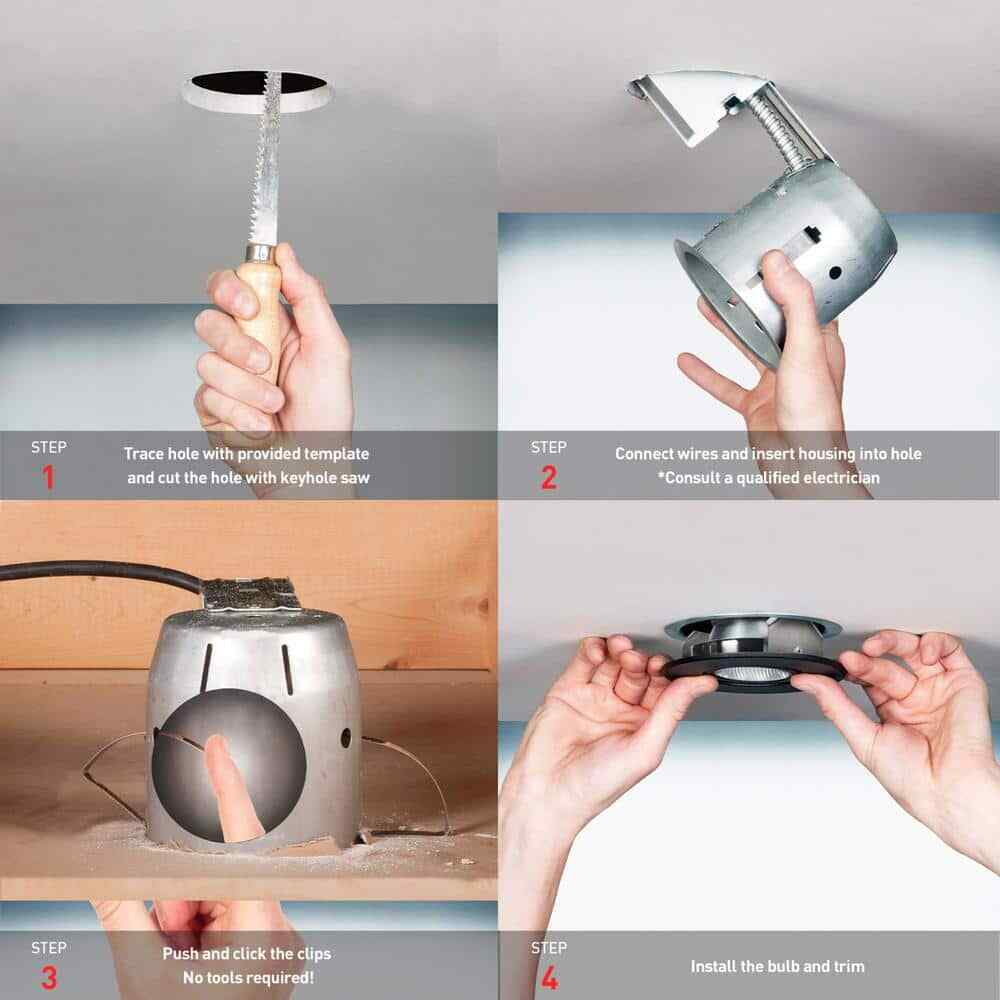 STEP
1
Trace hole with provided template and cut the hole with keyhole saw

STEP
2
Connect wires and insert housing into hole
*Consult a qualified electrician

STEP
3
Push and click the clips
No tools required!

STEP
4
Install the bulb and trim