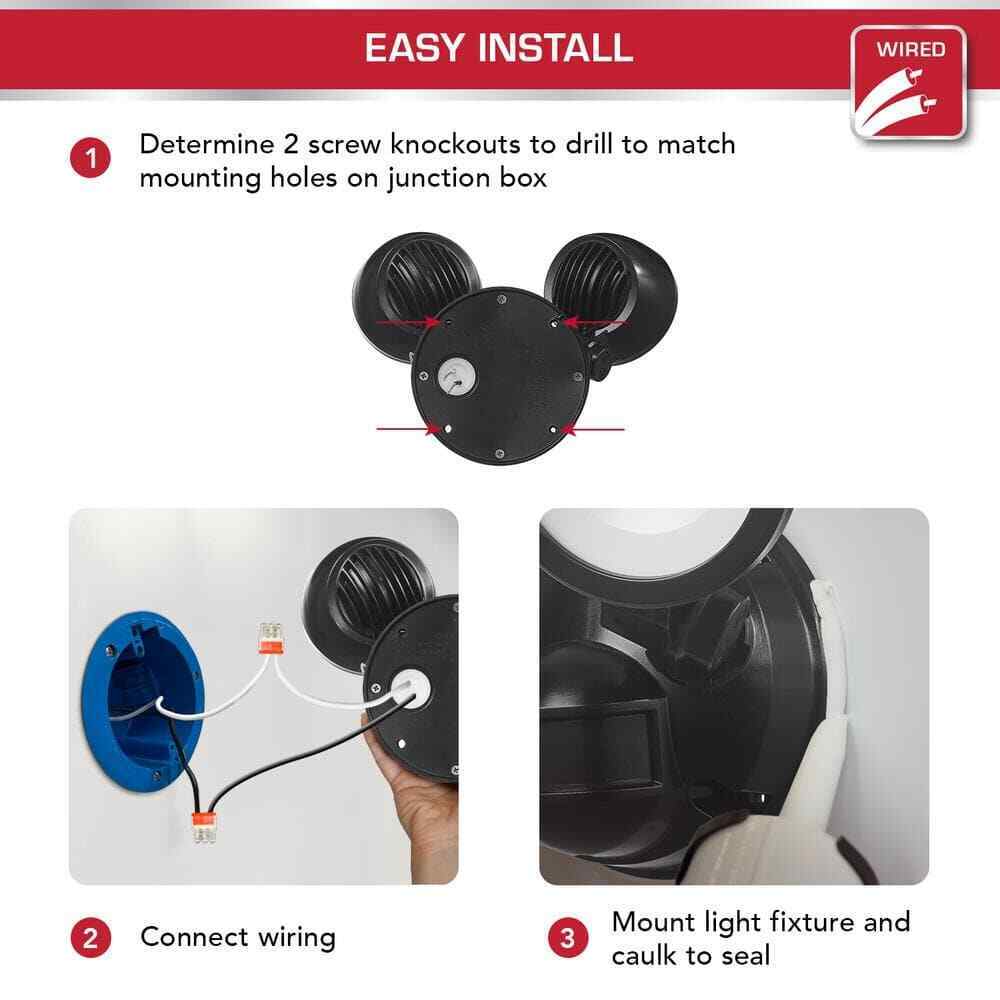 EASY INSTALL

WIRED

1 Determine 2 screw knockouts to drill to match mounting holes on junction box

2 Connect wiring

3 Mount light fixture and caulk to seal