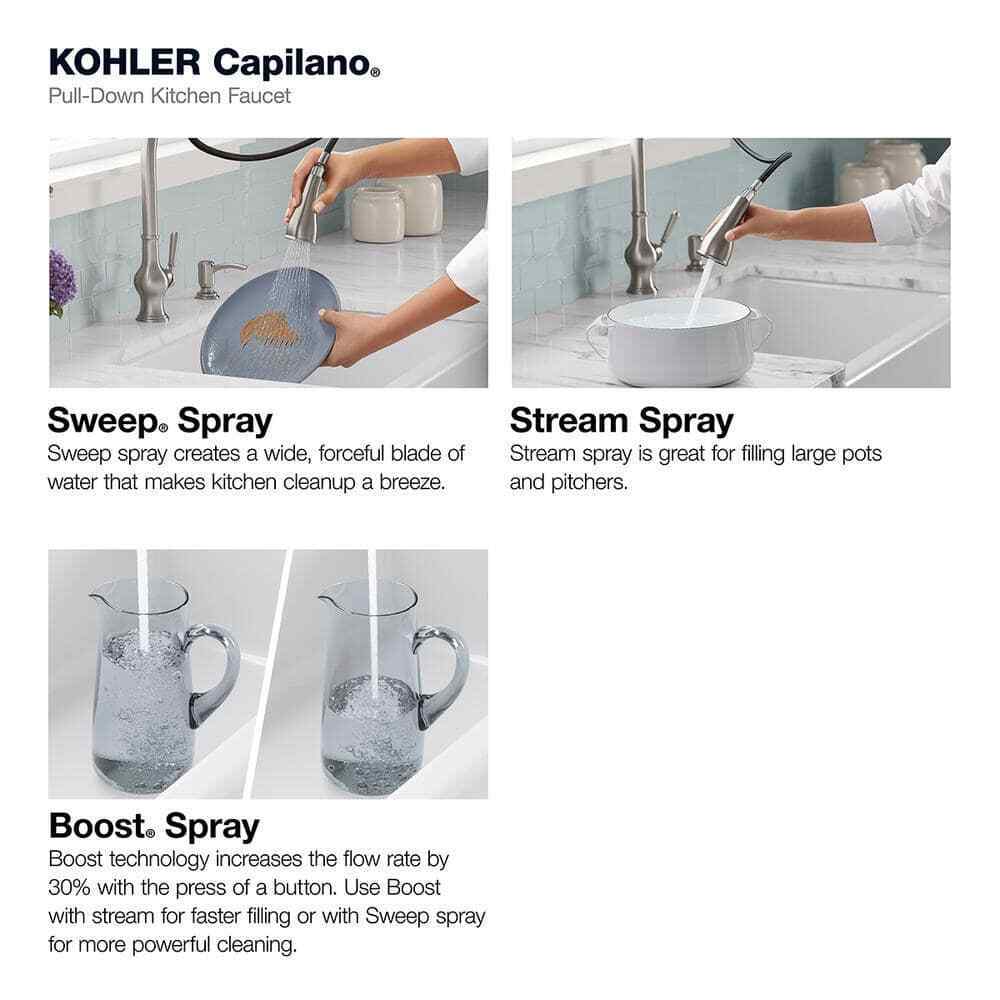 KOHLER Capilano®
Pull-Down Kitchen Faucet

Sweep® Spray
Sweep spray creates a wide, forceful blade of water that makes kitchen cleanup a breeze.

Stream Spray
Stream spray is great for filling large pots and pitchers.

Boost® Spray
Boost technology increases the flow rate by 30% with the press of a button. Use Boost with stream for faster filling or with Sweep spray for more powerful cleaning.