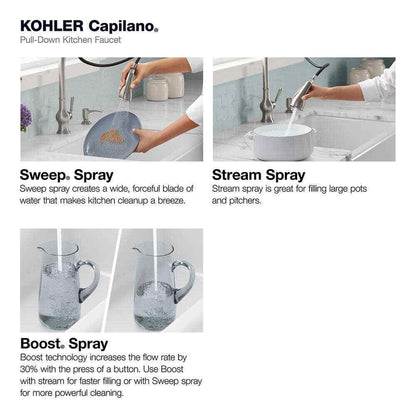 KOHLER Capilano®
Pull-Down Kitchen Faucet

Sweep® Spray
Sweep spray creates a wide, forceful blade of water that makes kitchen cleanup a breeze.

Stream Spray
Stream spray is great for filling large pots and pitchers.

Boost® Spray
Boost technology increases the flow rate by 30% with the press of a button. Use Boost with stream for faster filling or with Sweep spray for more powerful cleaning.