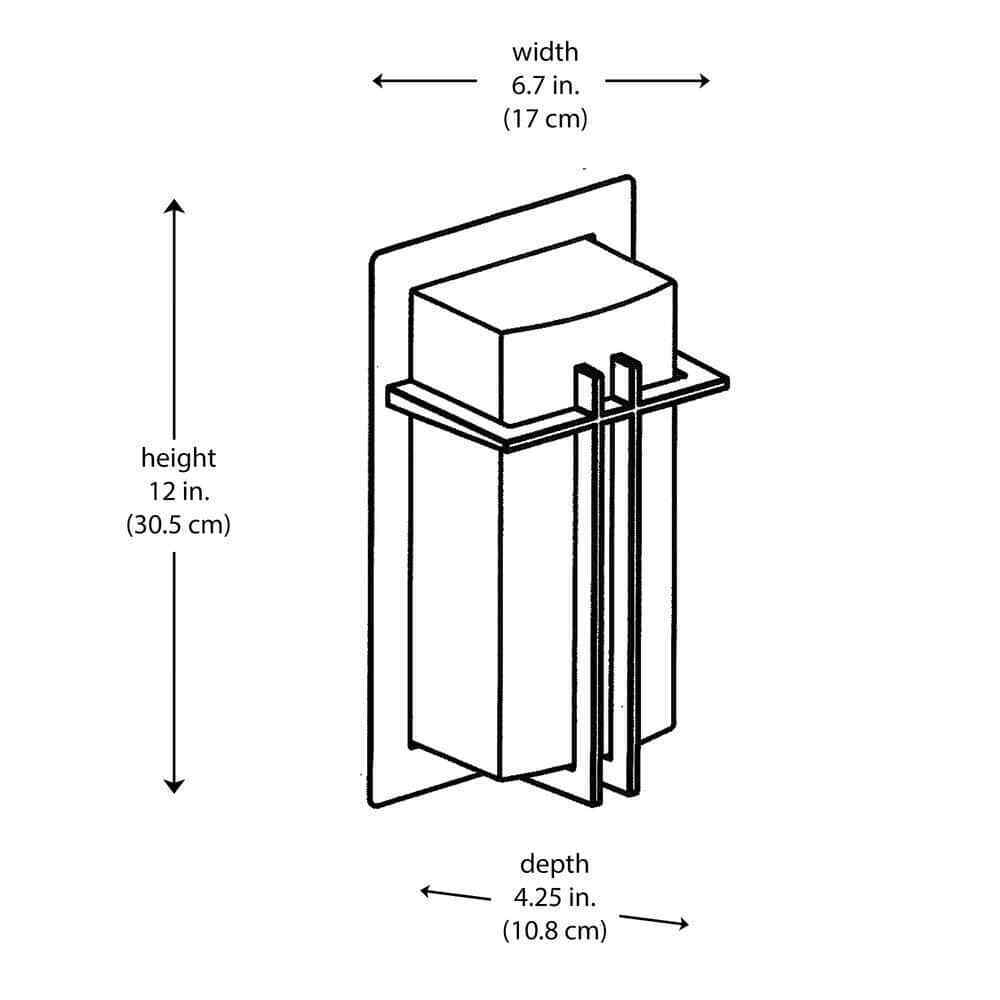 width
6.7 in.
(17 cm)

height
12 in.
(30.5 cm)

depth
4.25 in.
(10.8 cm)