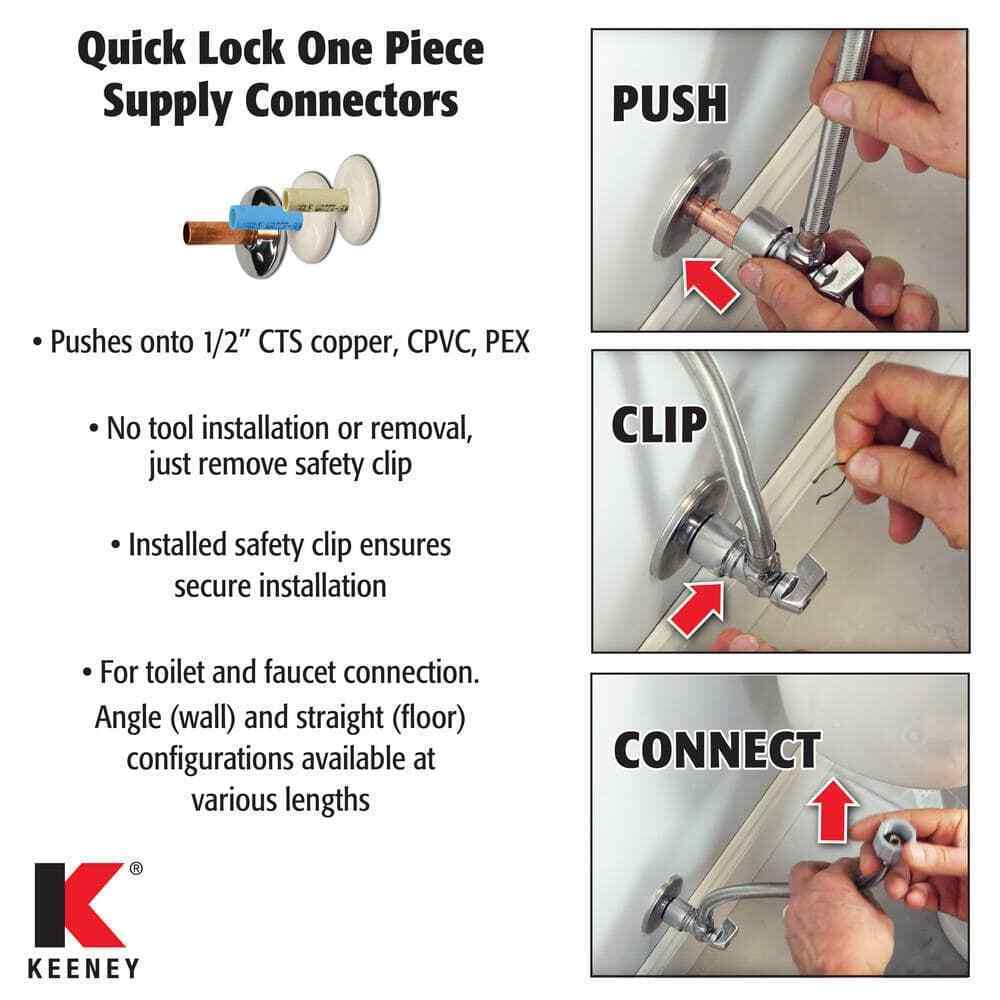 Quick Lock One Piece Supply Connectors

• Pushes onto 1/2" CTS copper, CPVC, PEX

• No tool installation or removal, just remove safety clip

• Installed safety clip ensures secure installation

• For toilet and faucet connection. Angle (wall) and straight (floor) configurations available at various lengths

K®
KEENEY

PUSH

CLIP

CONNECT