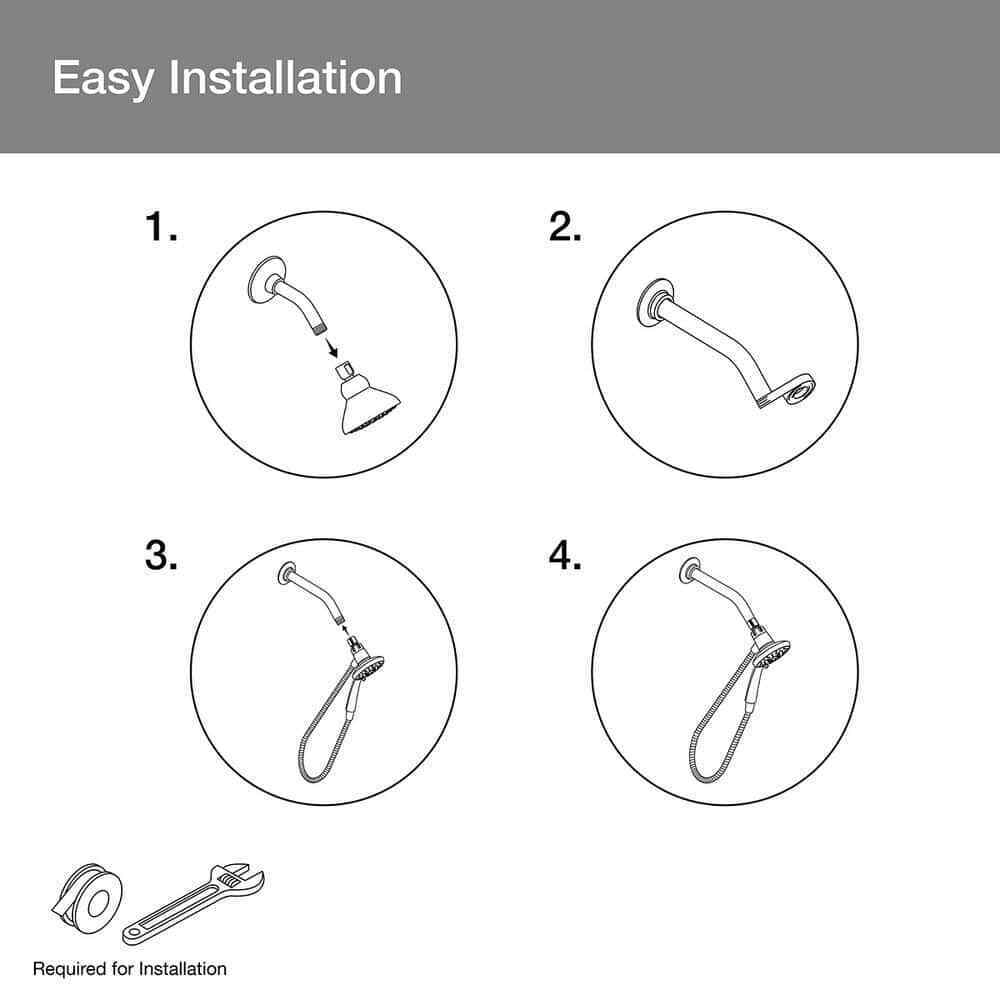 Easy Installation

1.

2.

3.

4.

Required for Installation