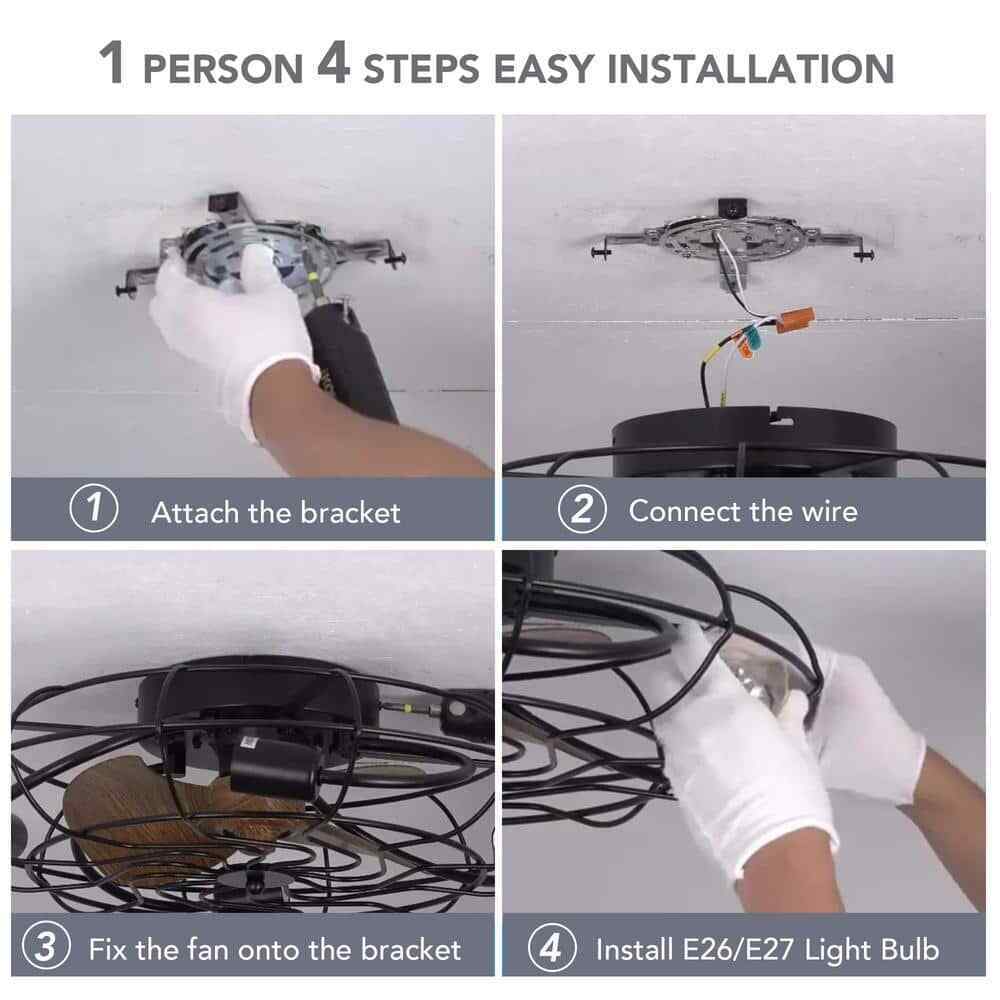 1 PERSON 4 STEPS EASY INSTALLATION

① Attach the bracket

② Connect the wire

③ Fix the fan onto the bracket

④ Install E26/E27 Light Bulb