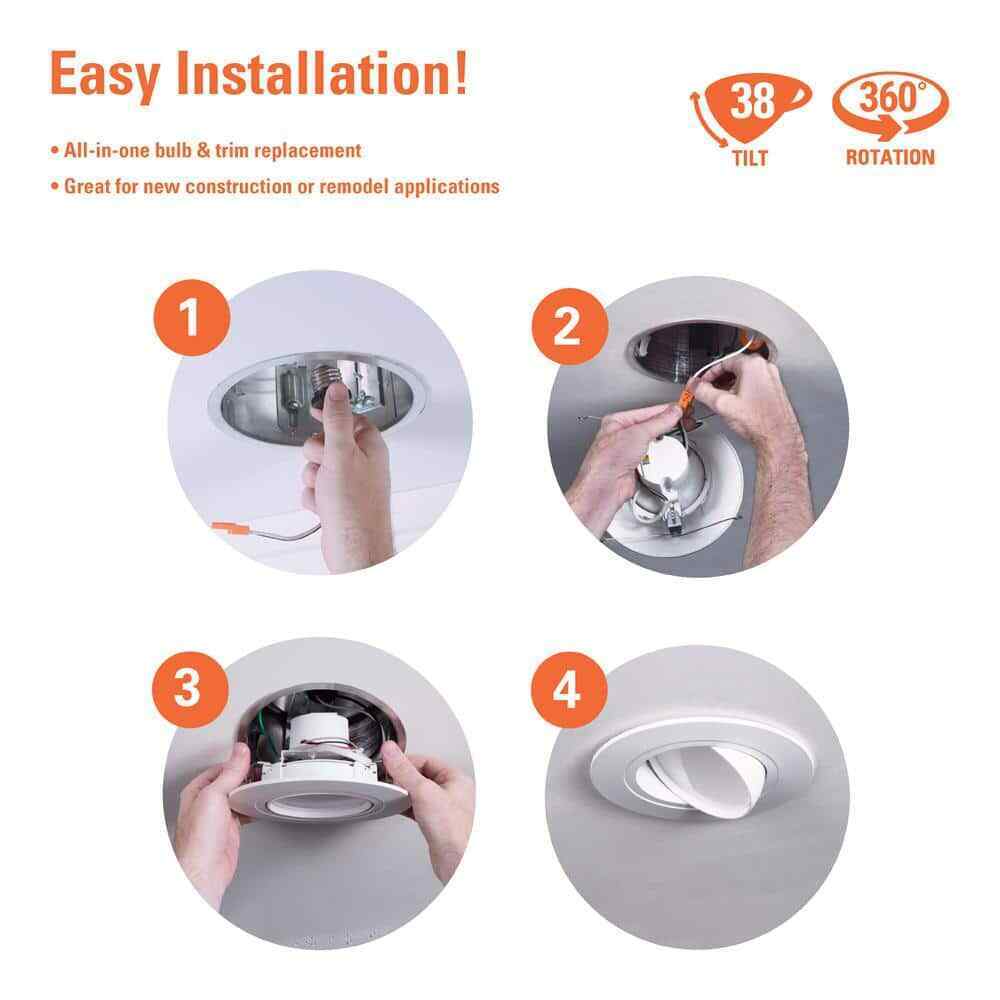 Easy Installation!

• All-in-one bulb & trim replacement

• Great for new construction or remodel applications

38
TILT

360°
ROTATION

1

2

3

4