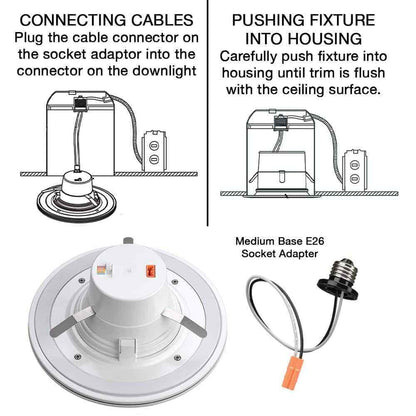 CONNECTING CABLES
Plug the cable connector on the socket adaptor into the connector on the downlight

PUSHING FIXTURE INTO HOUSING
Carefully push fixture into housing until trim is flush with the ceiling surface.

Medium Base E26
Socket Adapter