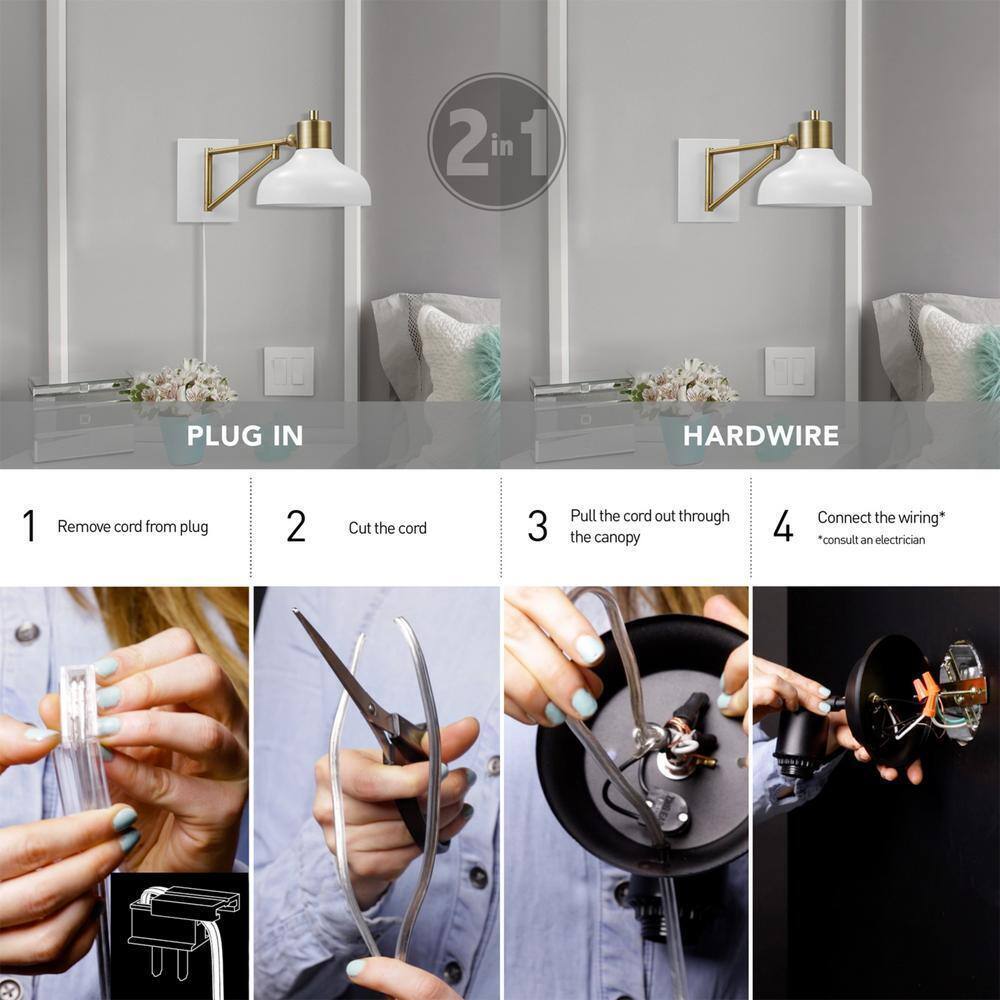 2 in 1

PLUG IN

HARDWIRE

1 Remove cord from plug

2 Cut the cord

3 Pull the cord out through the canopy

4 Connect the wiring*
*consult an electrician