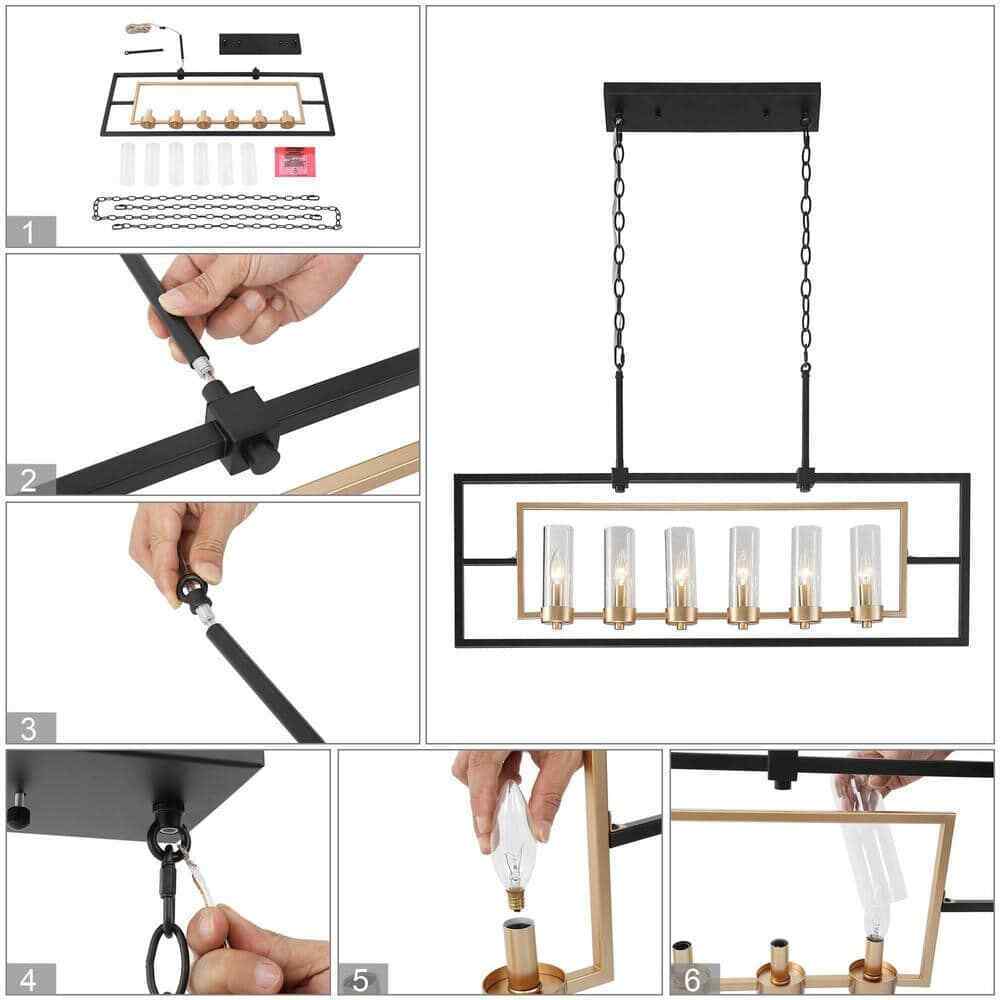 1

2

3

4

5

6