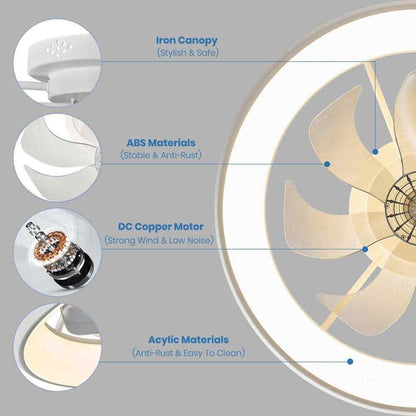 Iron Canopy
(Stylish & Safe)

ABS Materials
(Stable & Anti-Rust)

DC Copper Motor
(Strong Wind & Low Noise)

Acylic Materials
(Anti-Rust & Easy To Clean)