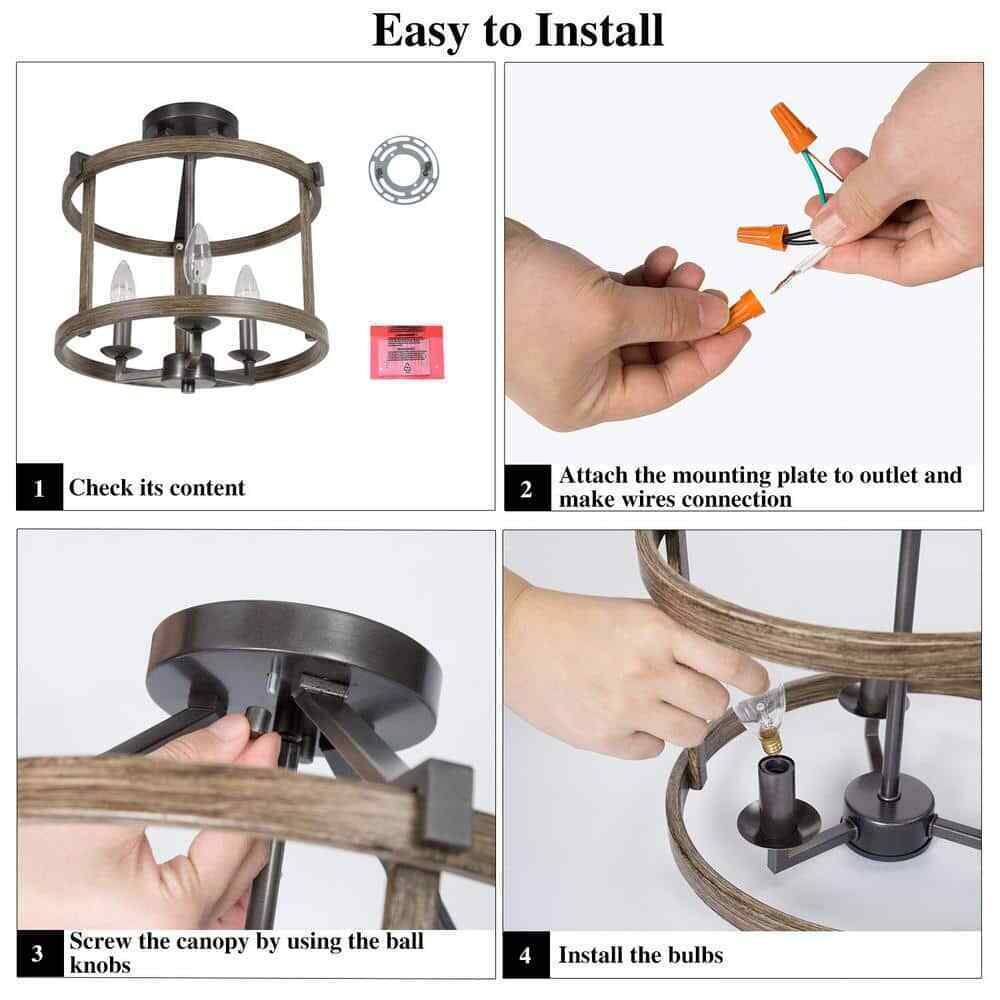 Easy to Install

1 Check its content

2 Attach the mounting plate to outlet and make wires connection

3 Screw the canopy by using the ball knobs

4 Install the bulbs