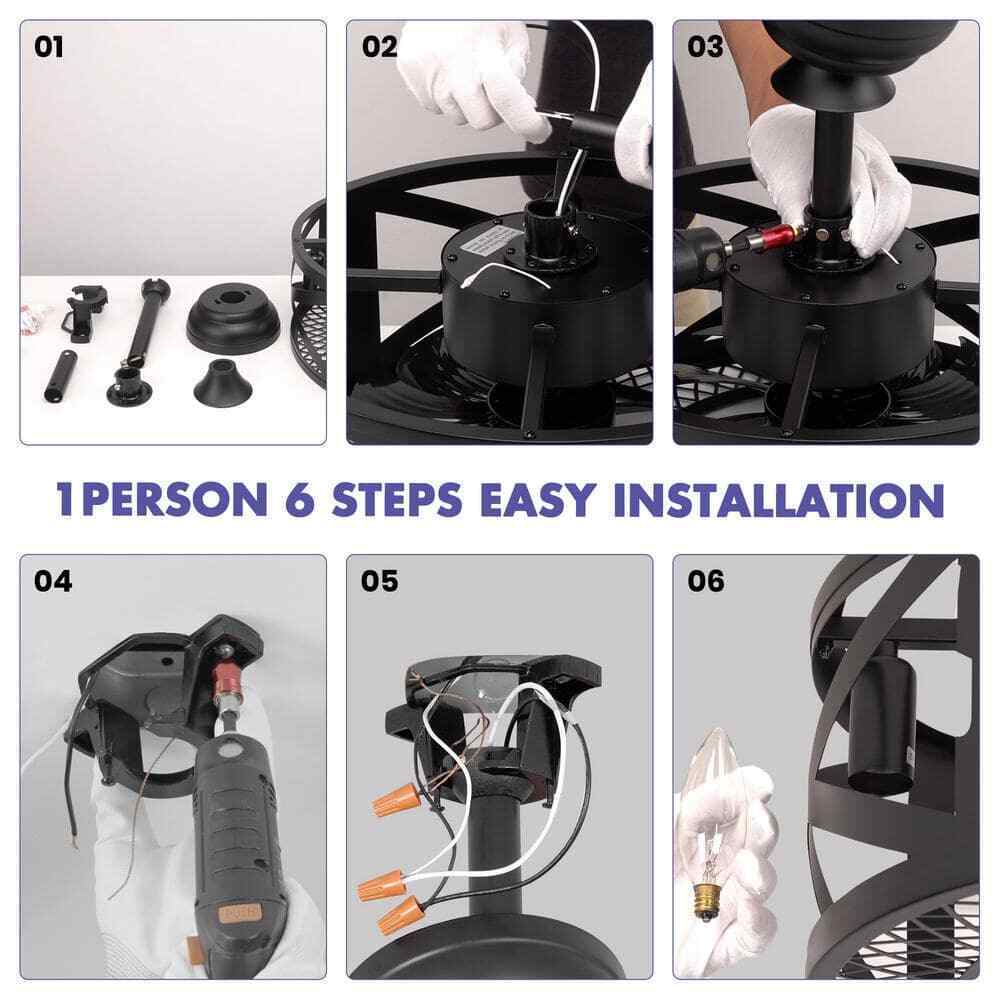 01

02

03

1PERSON 6 STEPS EASY INSTALLATION

04

05

06