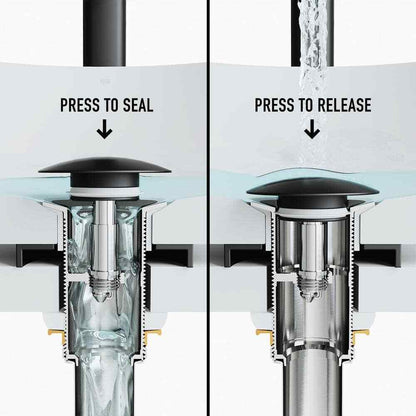 PRESS TO SEAL

PRESS TO RELEASE