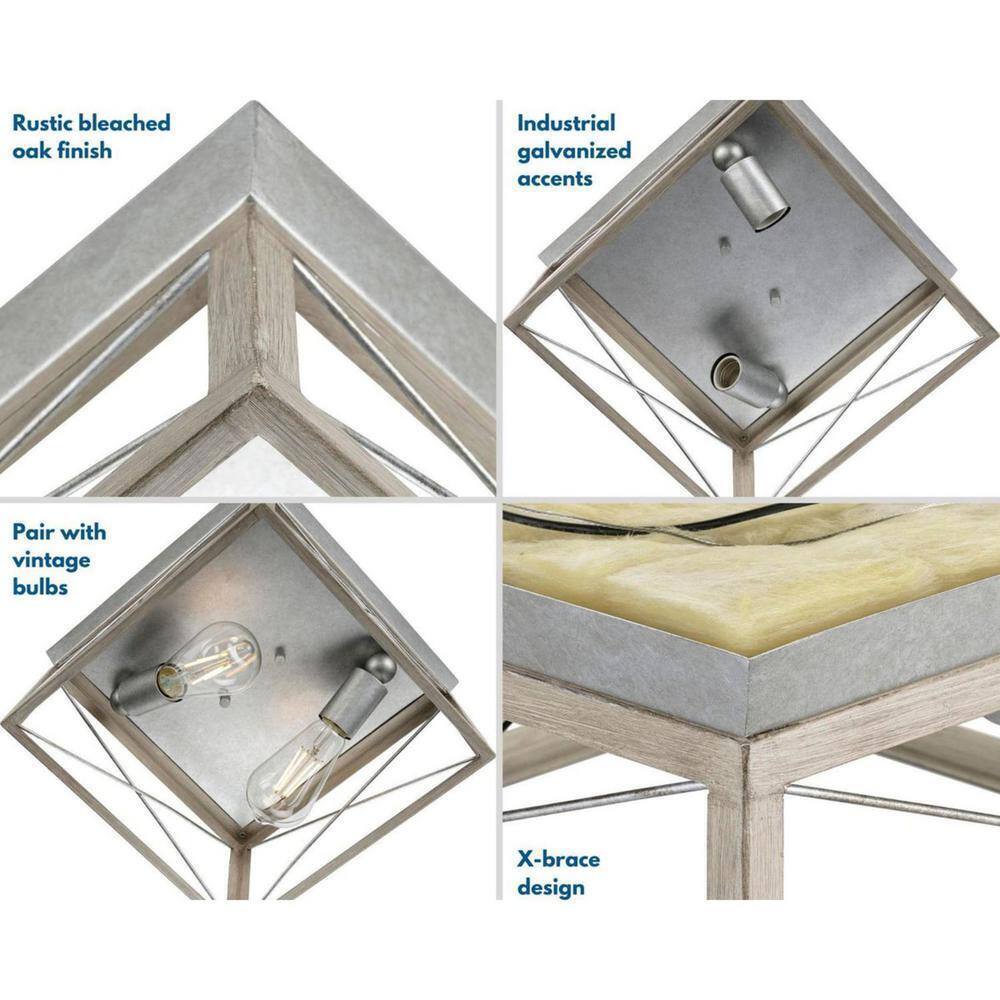 Rustic bleached oak finish

Industrial galvanized accents

Pair with vintage bulbs

X-brace design