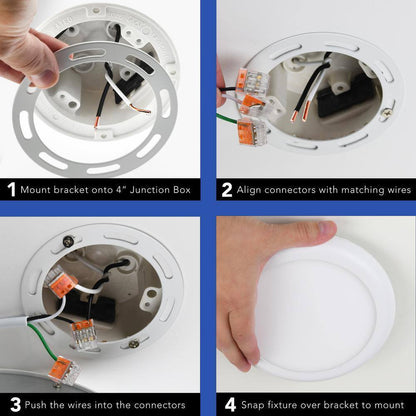 1 Mount bracket onto 4" Junction Box

2 Align connectors with matching wires

3 Push the wires into the connectors

4 Snap fixture over bracket to mount