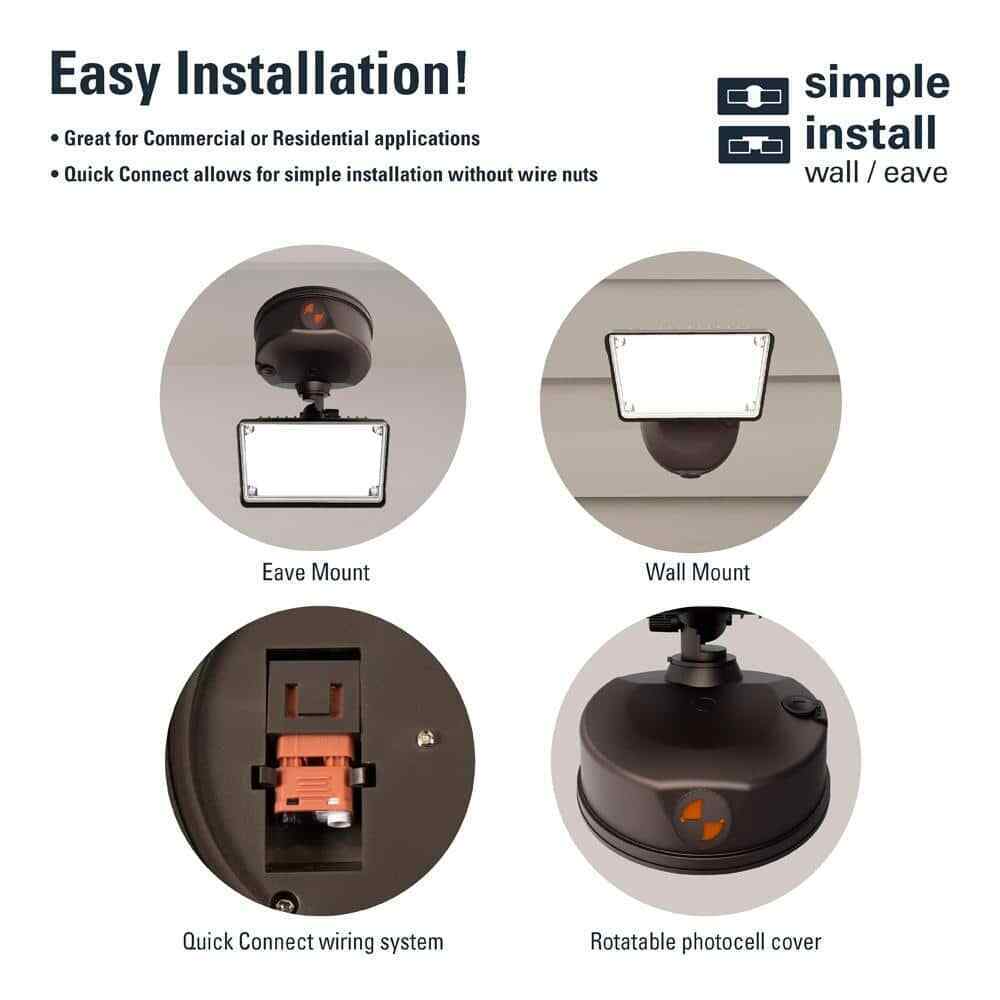 Easy Installation!

• Great for Commercial or Residential applications
• Quick Connect allows for simple installation without wire nuts

simple install wall / eave

Eave Mount

Wall Mount

Quick Connect wiring system

Rotatable photocell cover