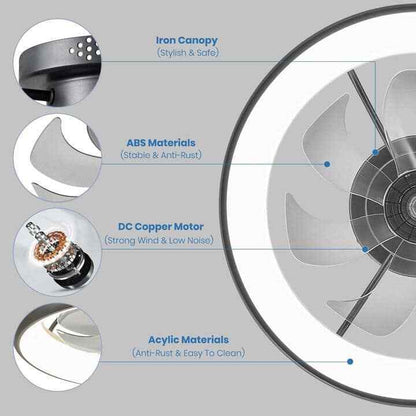 Iron Canopy
(Stylish & Safe)

ABS Materials
(Stable & Anti-Rust)

DC Copper Motor
(Strong Wind & Low Noise)

Acylic Materials
(Anti-Rust & Easy To Clean)