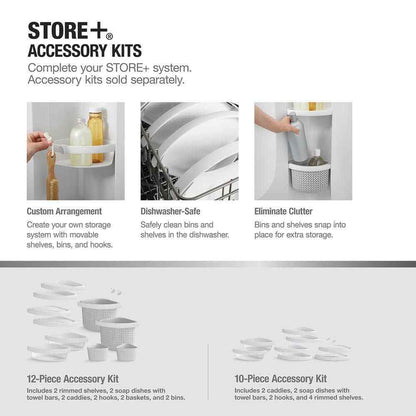 STORE+®
ACCESSORY KITS
Complete your STORE+ system. Accessory kits sold separately.

Custom Arrangement
Create your own storage system with movable shelves, bins, and hooks.

Dishwasher-Safe
Safely clean bins and shelves in the dishwasher.

Eliminate Clutter
Bins and shelves snap into place for extra storage.

12-Piece Accessory Kit
Includes 2 rimmed shelves, 2 soap dishes with towel bars, 2 caddies, 2 hooks, 2 baskets, and 2 bins.

10-Piece Accessory Kit
Includes 2 caddies, 2 soap dishes with towel bars, 2 hooks, and 4 rimmed shelves.