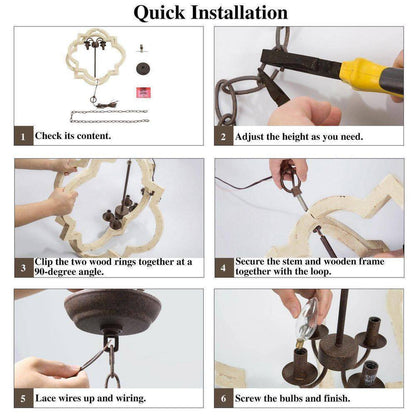 Quick Installation

1 Check its content.

2 Adjust the height as you need.

3 Clip the two wood rings together at a 90-degree angle.

4 Secure the stem and wooden frame together with the loop.

5 Lace wires up and wiring.

6 Screw the bulbs and finish.