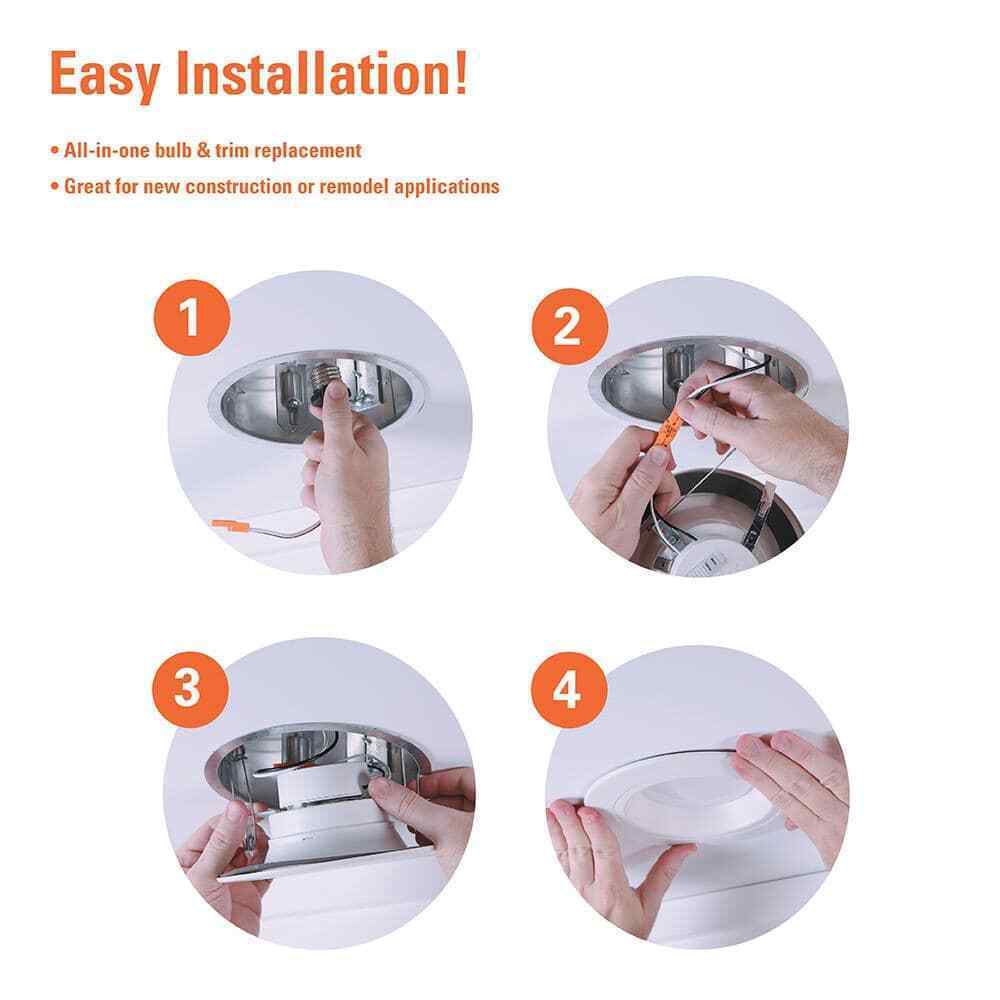 Easy Installation!

• All-in-one bulb & trim replacement
• Great for new construction or remodel applications

1

2

3

4