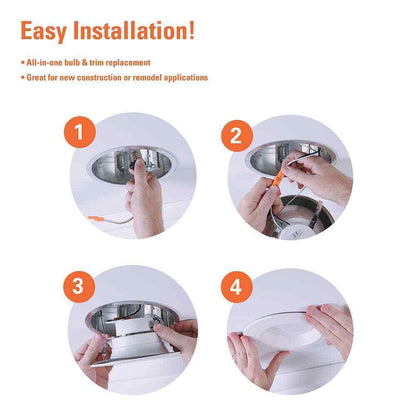 Easy Installation!

• All-in-one bulb & trim replacement
• Great for new construction or remodel applications

1

2

3

4